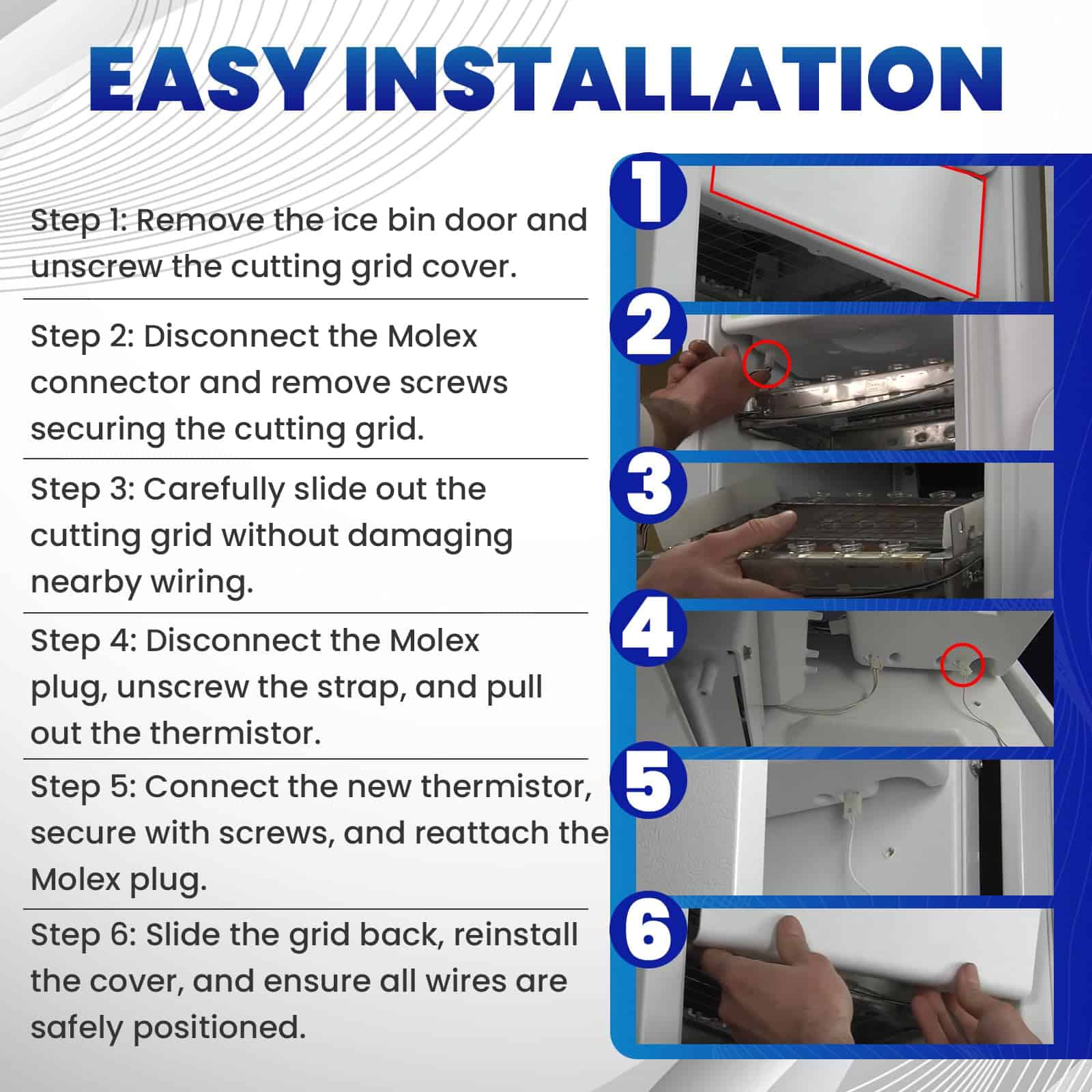 EASY INSTALLATION

Step 1: Remove the ice bin door and unscrew the cutting grid cover.

Step 2: Disconnect the Molex connector and remove screws securing the cutting grid.

Step 3: Carefully slide out the cutting grid without damaging nearby wiring.

Step 4: Disconnect the Molex plug, unscrew the strap, and pull out the thermistor.

Step 5: Connect the new thermistor, secure with screws, and reattach the Molex plug.

Step 6: Slide the grid back, reinstall the cover, and ensure all wires are safely positioned.

1

2

3

4

5

6