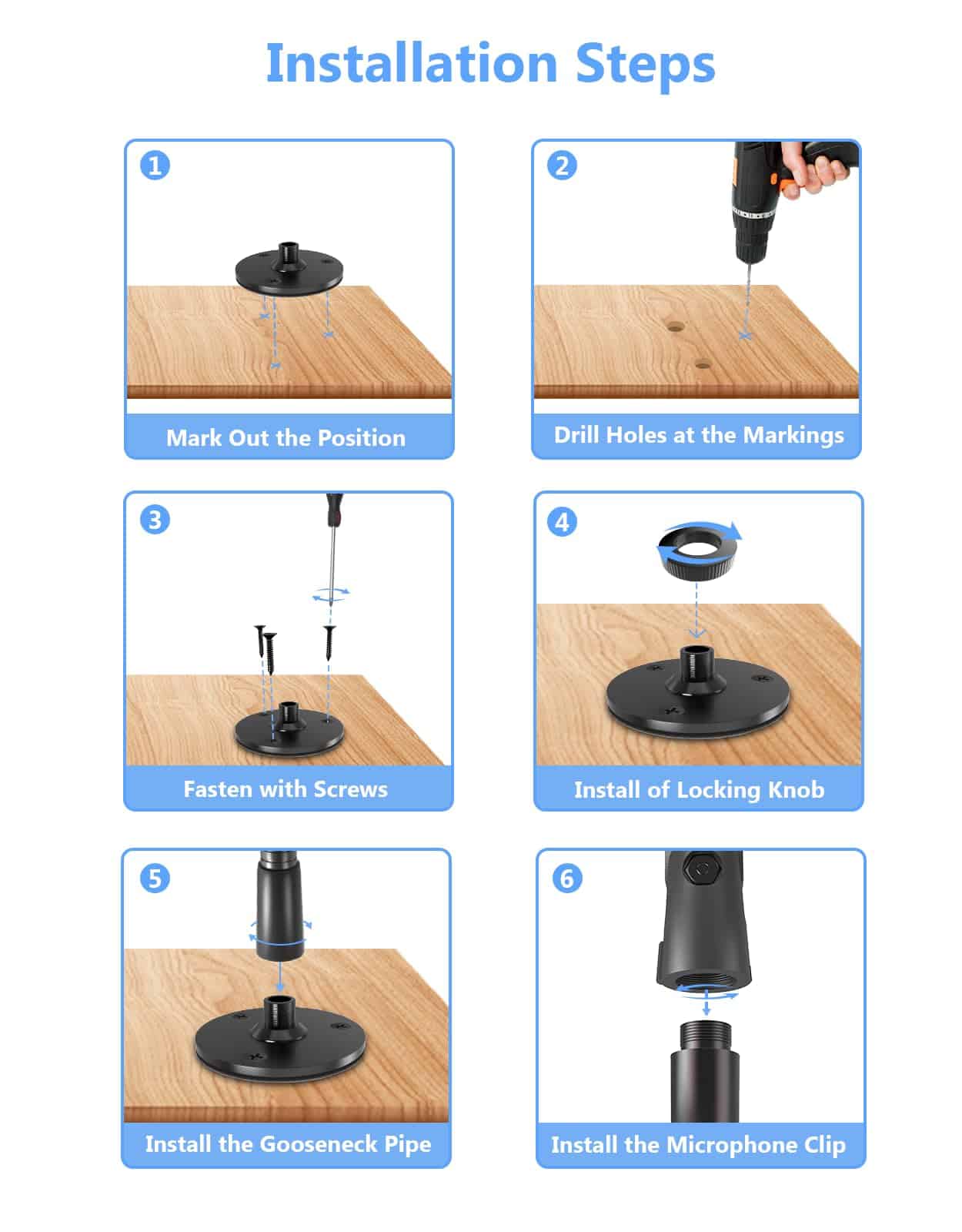 Installation Steps

1
Mark Out the Position

2
Drill Holes at the Markings

3
Fasten with Screws

4
Install of Locking Knob

5
Install the Gooseneck Pipe

6
Install the Microphone Clip