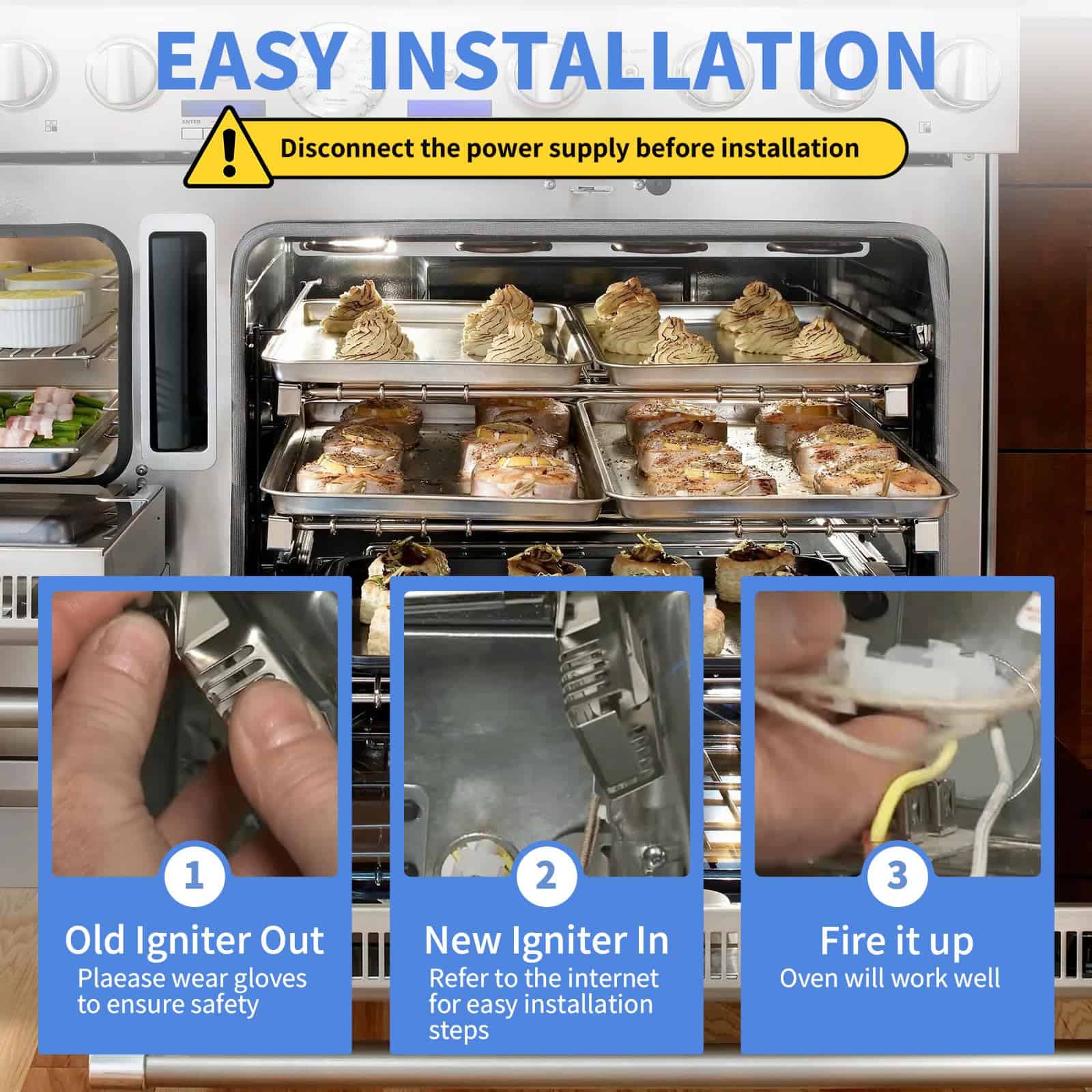 EASY INSTALLATION

Disconnect the power supply before installation

1
Old Igniter Out
Plaease wear gloves to ensure safety

2
New Igniter In
Refer to the internet for easy installation steps

3
Fire it up
Oven will work well