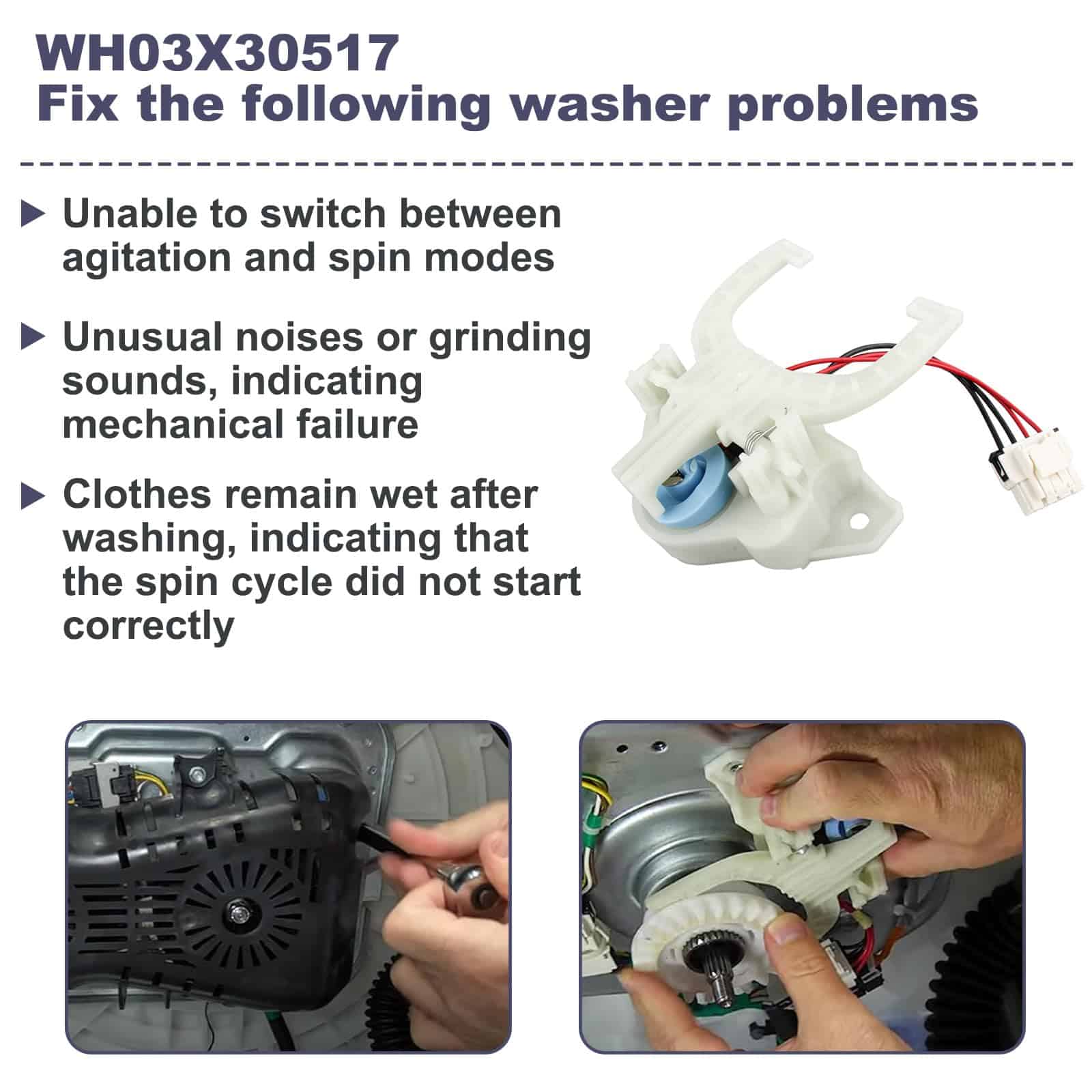 WH03X30517
Fix the following washer problems

▶ Unable to switch between agitation and spin modes

▶ Unusual noises or grinding sounds, indicating mechanical failure

▶ Clothes remain wet after washing, indicating that the spin cycle did not start correctly