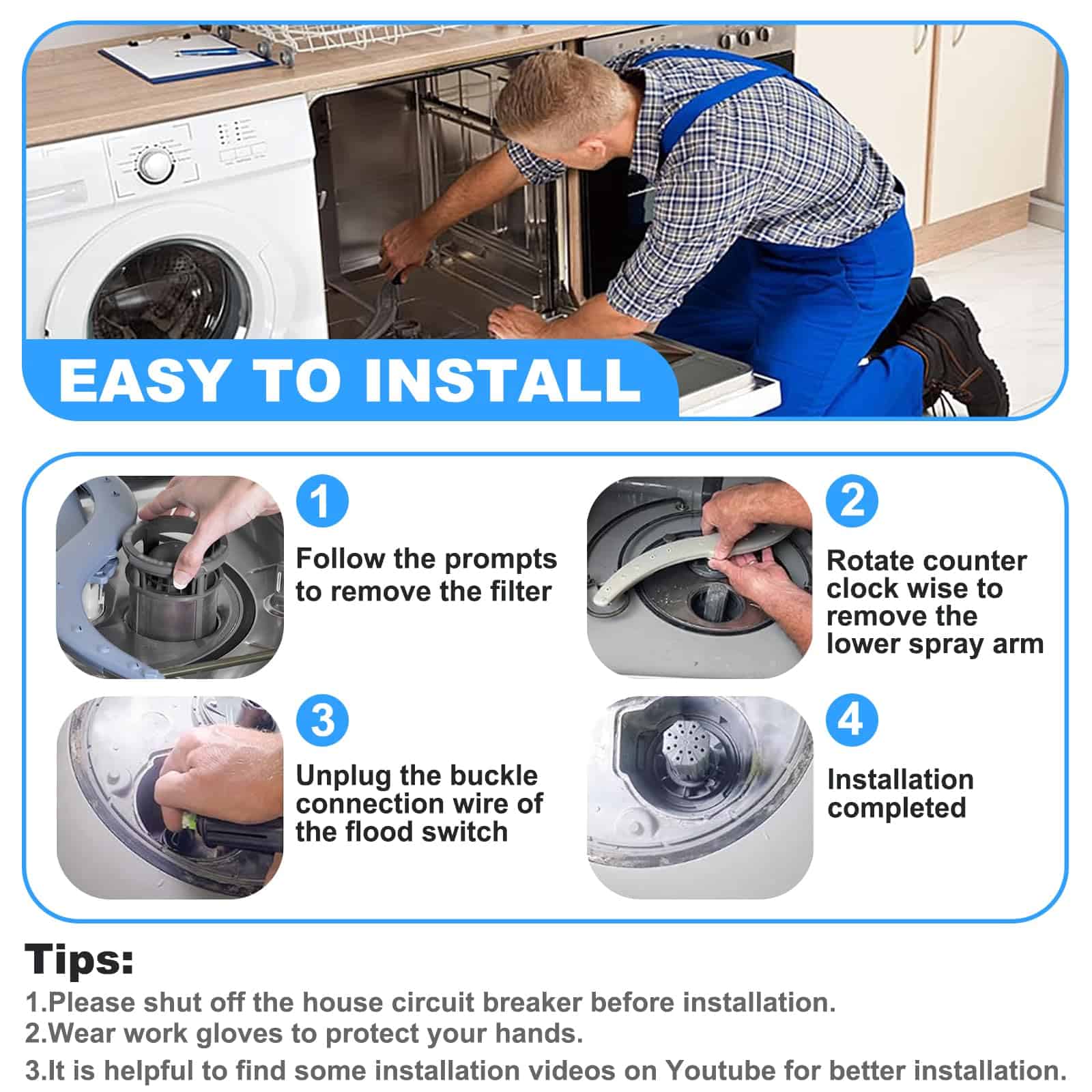 EASY TO INSTALL

1

Follow the prompts to remove the filter

2

Rotate counter clock wise to remove the lower spray arm

3

Unplug the buckle connection wire of the flood switch

4

Installation completed

Tips:

1.Please shut off the house circuit breaker before installation.
2.Wear work gloves to protect your hands.
3.It is helpful to find some installation videos on Youtube for better installation.