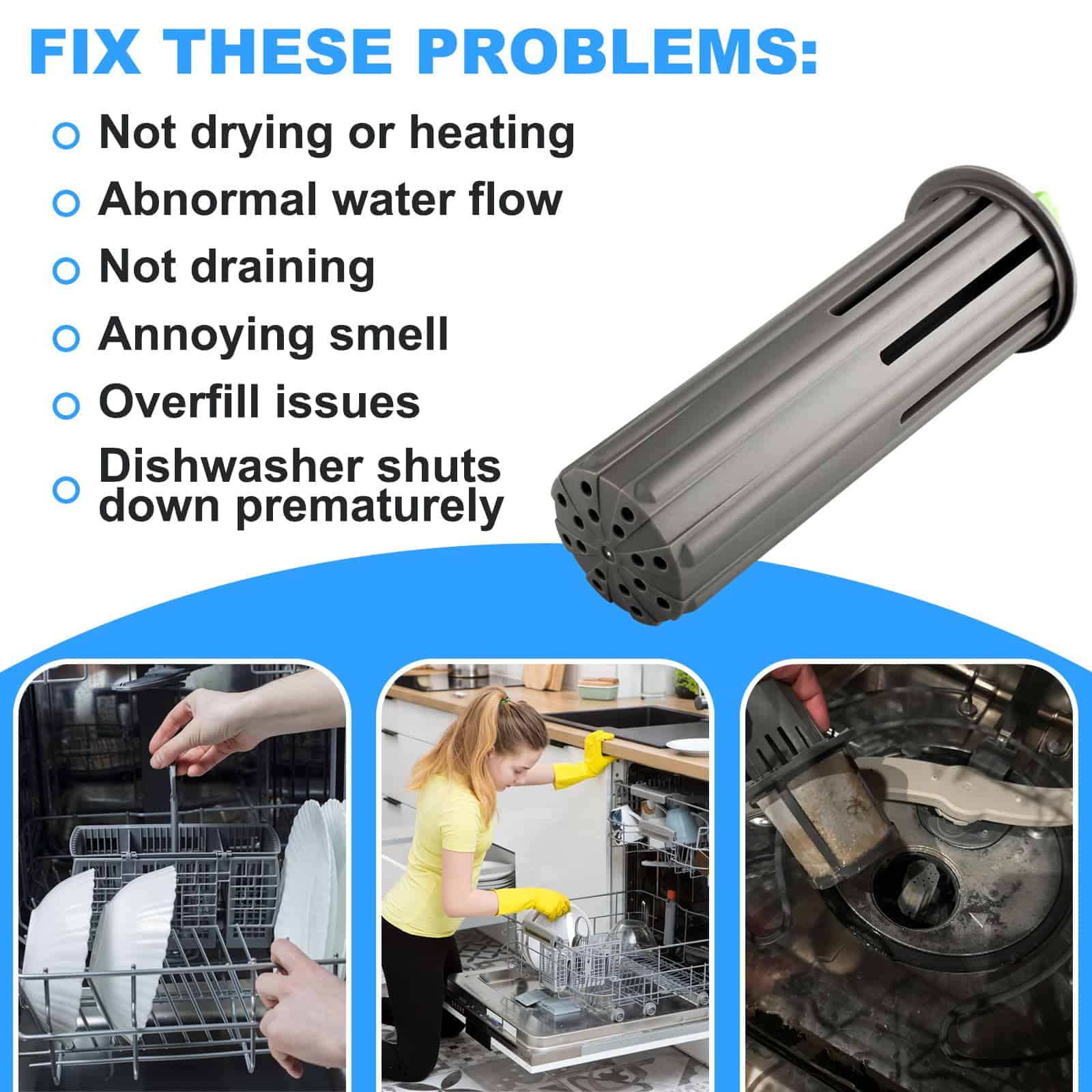 FIX THESE PROBLEMS:

Not drying or heating

Abnormal water flow

Not draining

Annoying smell

Overfill issues

Dishwasher shuts down prematurely