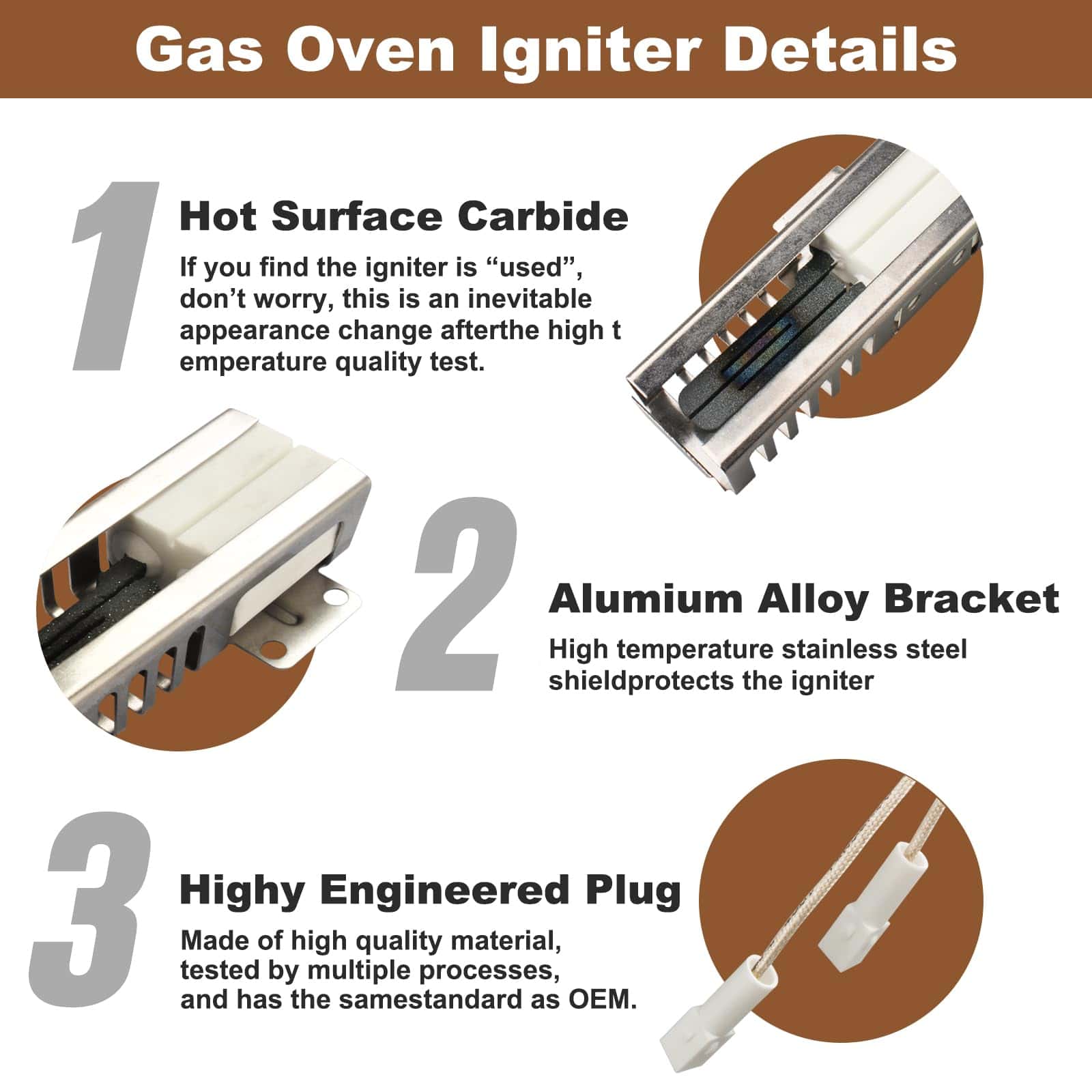 Gas Oven Igniter Details

1

Hot Surface Carbide

If you find the igniter is “used”, don’t worry, this is an inevitable appearance change afterthe high t emperature quality test.

2

Alumium Alloy Bracket

High temperature stainless steel shieldprotects the igniter

3

Highy Engineered Plug

Made of high quality material, tested by multiple processes, and has the samestandard as OEM.