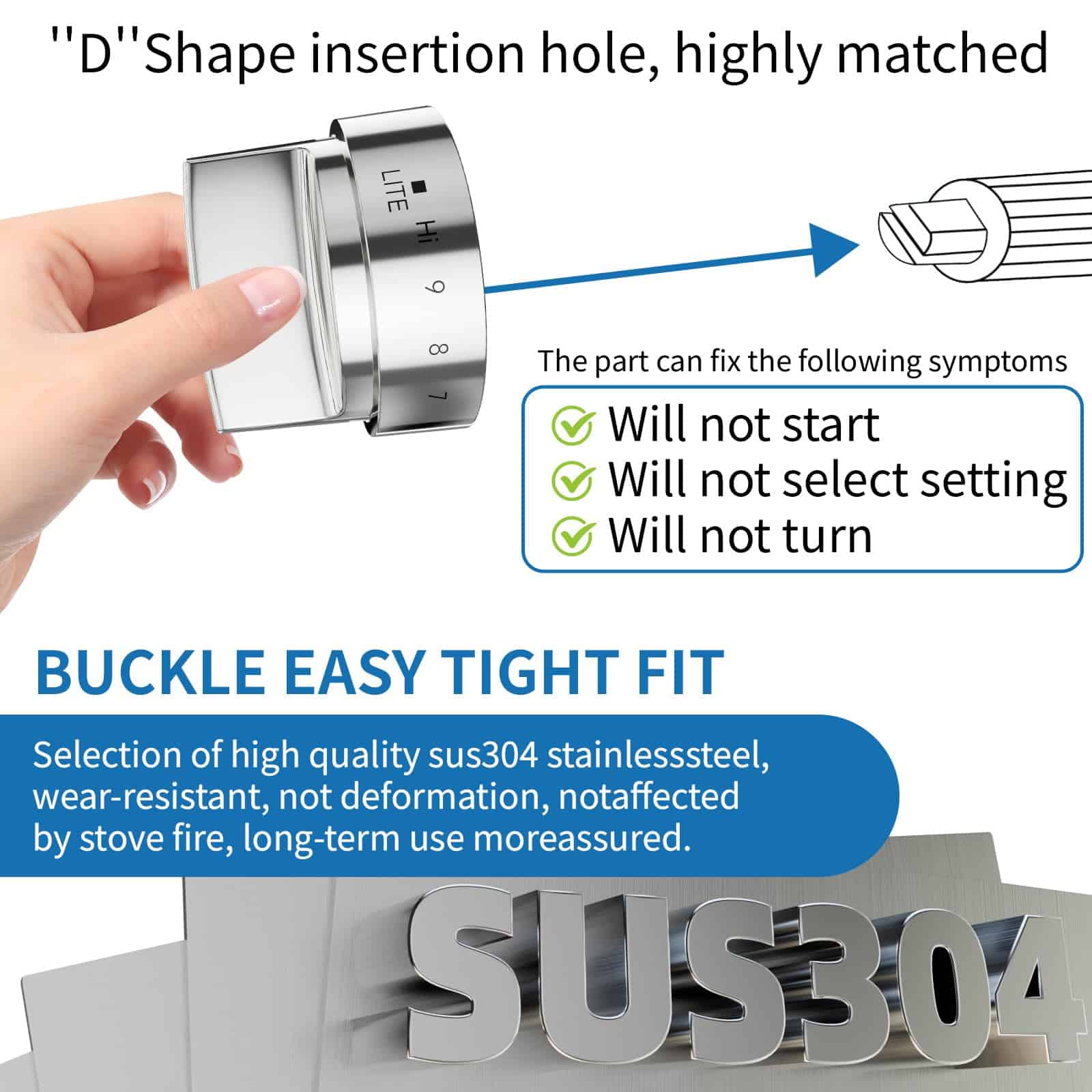 ''D''Shape insertion hole, highly matched

LITE
Hi
9
8
7

The part can fix the following symptoms

Will not start
Will not select setting
Will not turn

BUCKLE EASY TIGHT FIT

Selection of high quality sus304 stainlesssteel, wear-resistant, not deformation, notaffected by stove fire, long-term use moreassured.

SUS304