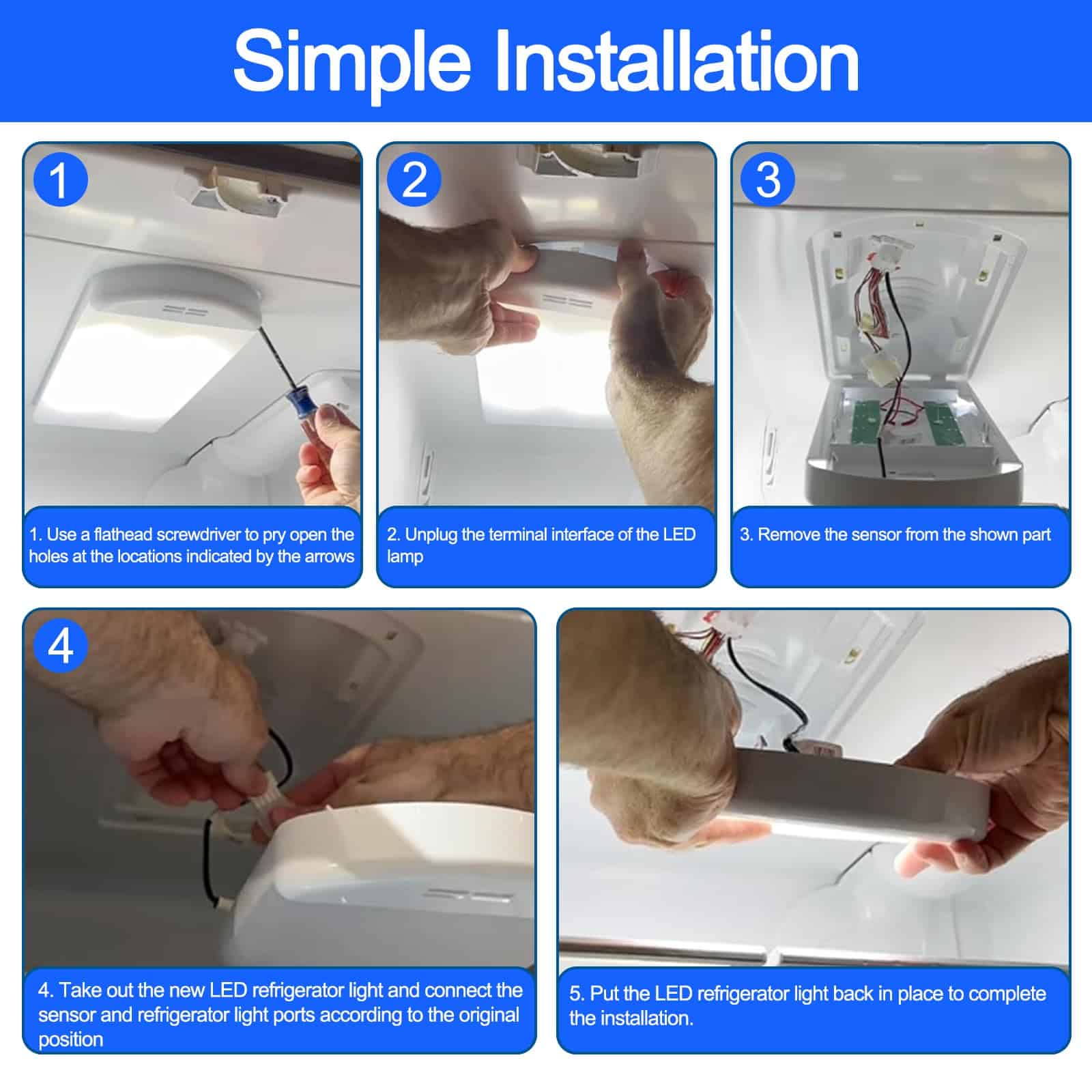 Simple Installation

1

1. Use a flathead screwdriver to pry open the holes at the locations indicated by the arrows

2

2. Unplug the terminal interface of the LED lamp

3

3. Remove the sensor from the shown part

4

4. Take out the new LED refrigerator light and connect the sensor and refrigerator light ports according to the original position

5. Put the LED refrigerator light back in place to complete the installation.