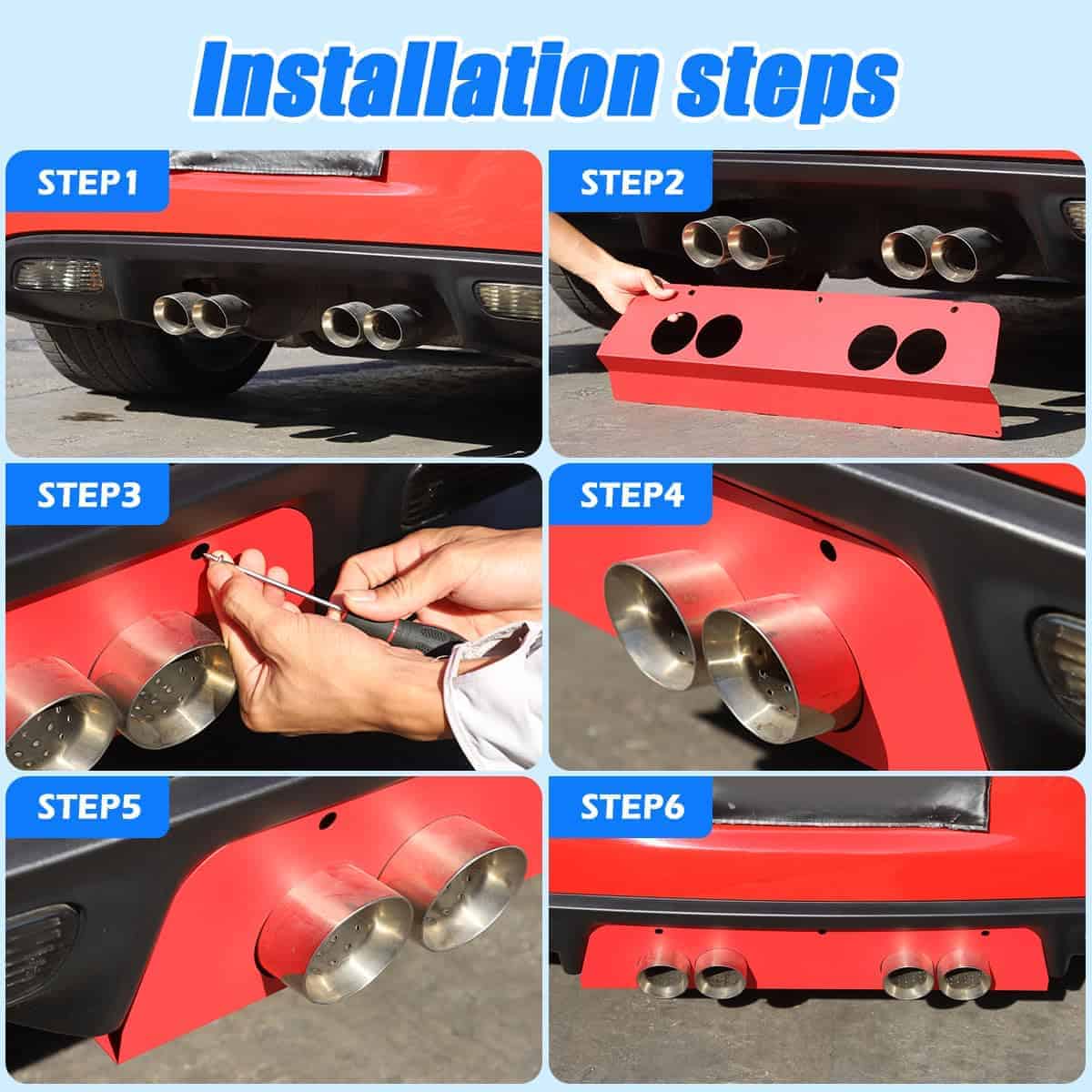 Installation steps

STEP1

STEP2

STEP3

STEP4

STEP5

STEP6