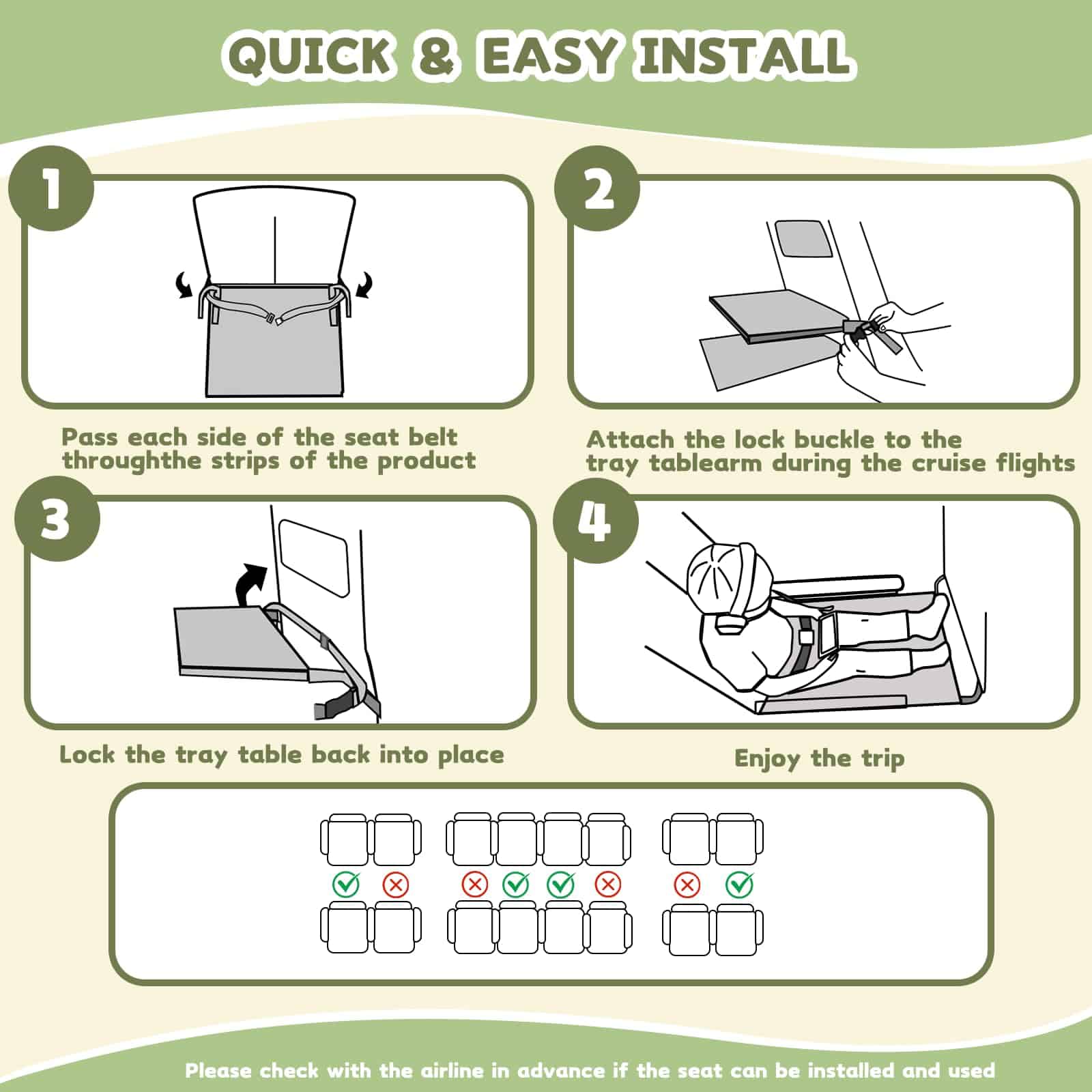 QUICK & EASY INSTALL

1

Pass each side of the seat belt throughthe strips of the product

2

Attach the lock buckle to the tray tablearm during the cruise flights

3

Lock the tray table back into place

4

Enjoy the trip

Please check with the airline in advance if the seat can be installed and used