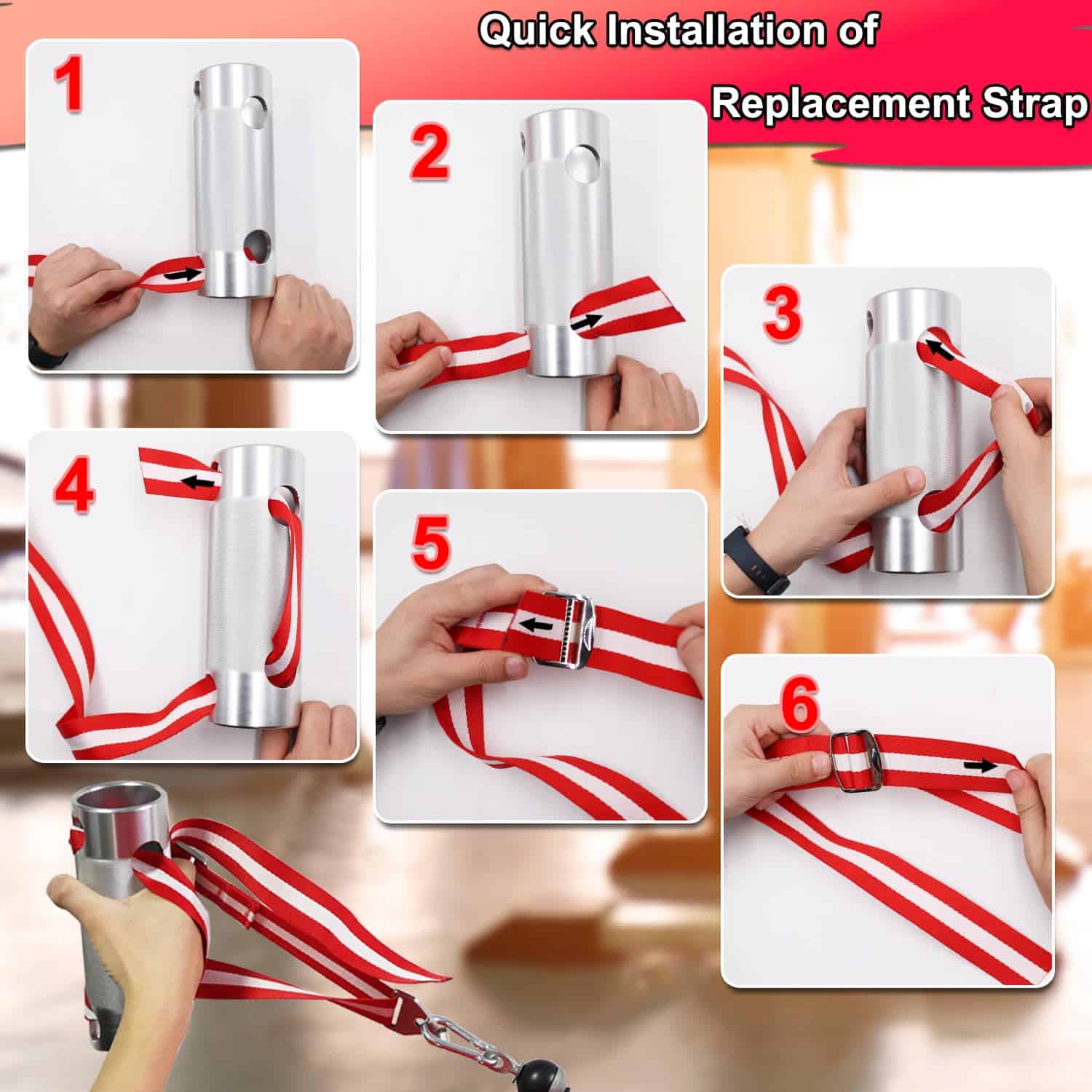 Quick Installation of
Replacement Strap

1

2

3

4

5

6