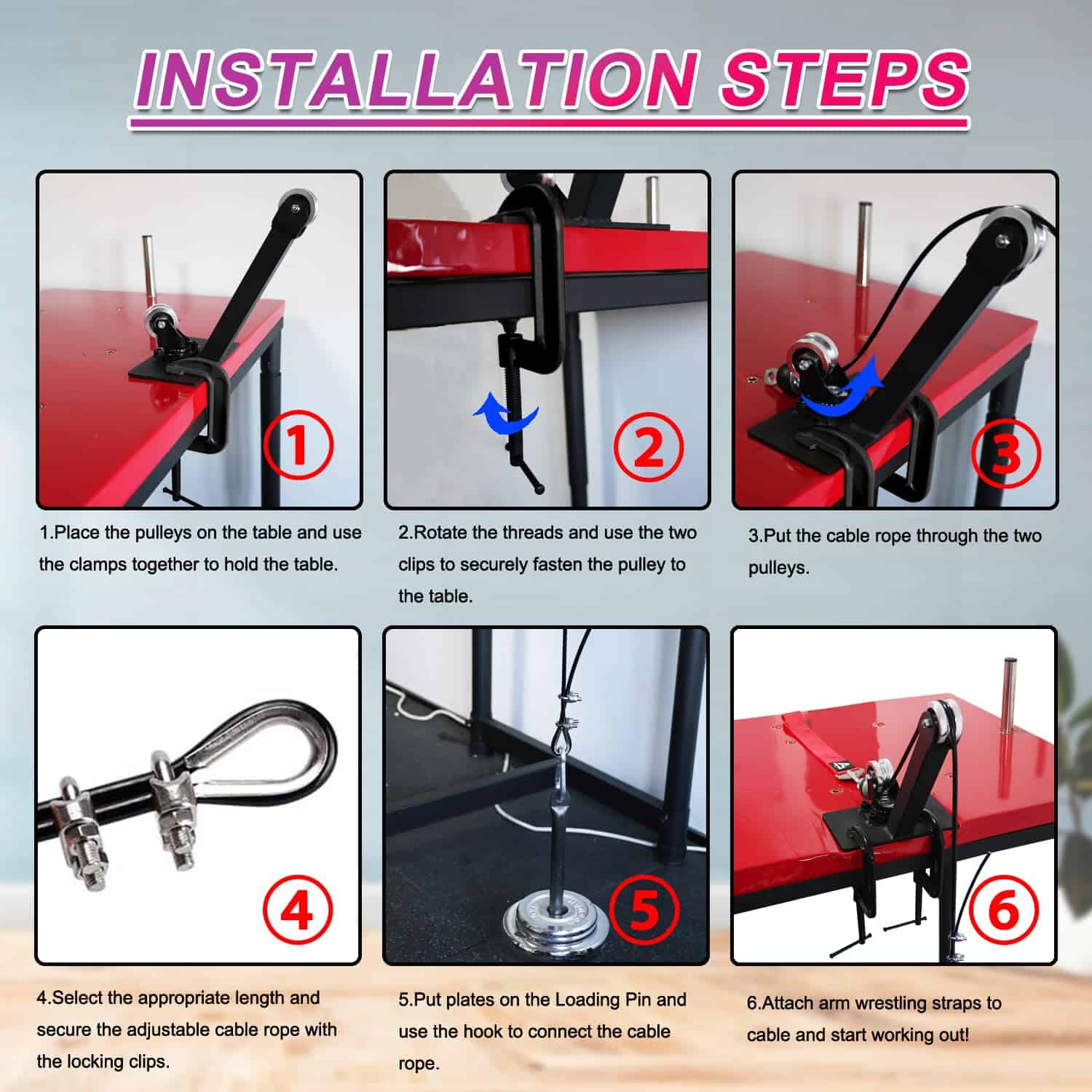 INSTALLATION STEPS

①

1.Place the pulleys on the table and use the clamps together to hold the table.

②

2.Rotate the threads and use the two clips to securely fasten the pulley to the table.

③

3.Put the cable rope through the two pulleys.

④

4.Select the appropriate length and secure the adjustable cable rope with the locking clips.

⑤

5.Put plates on the Loading Pin and use the hook to connect the cable rope.

⑥

6.Attach arm wrestling straps to cable and start working out!