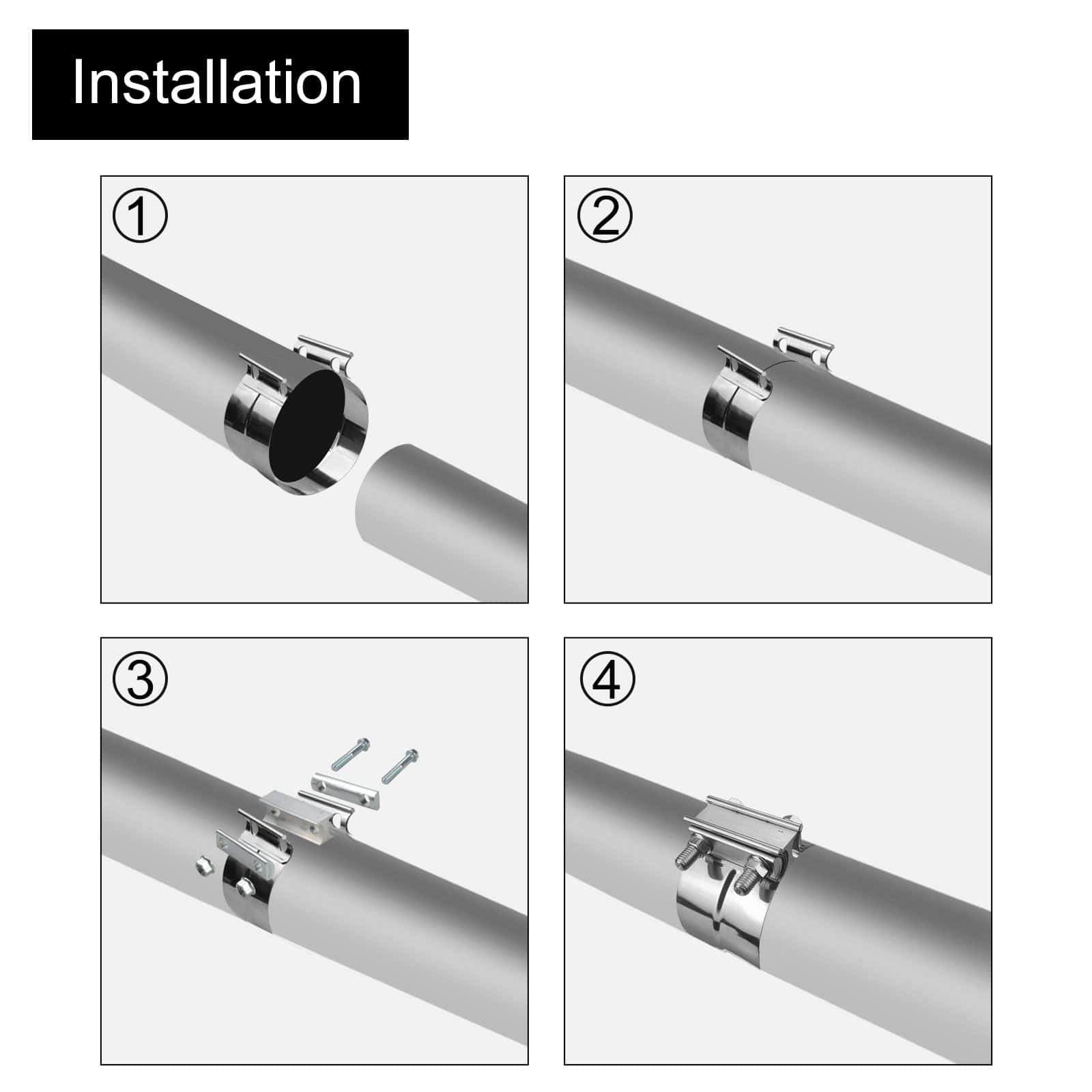 Installation

①

②

③

④