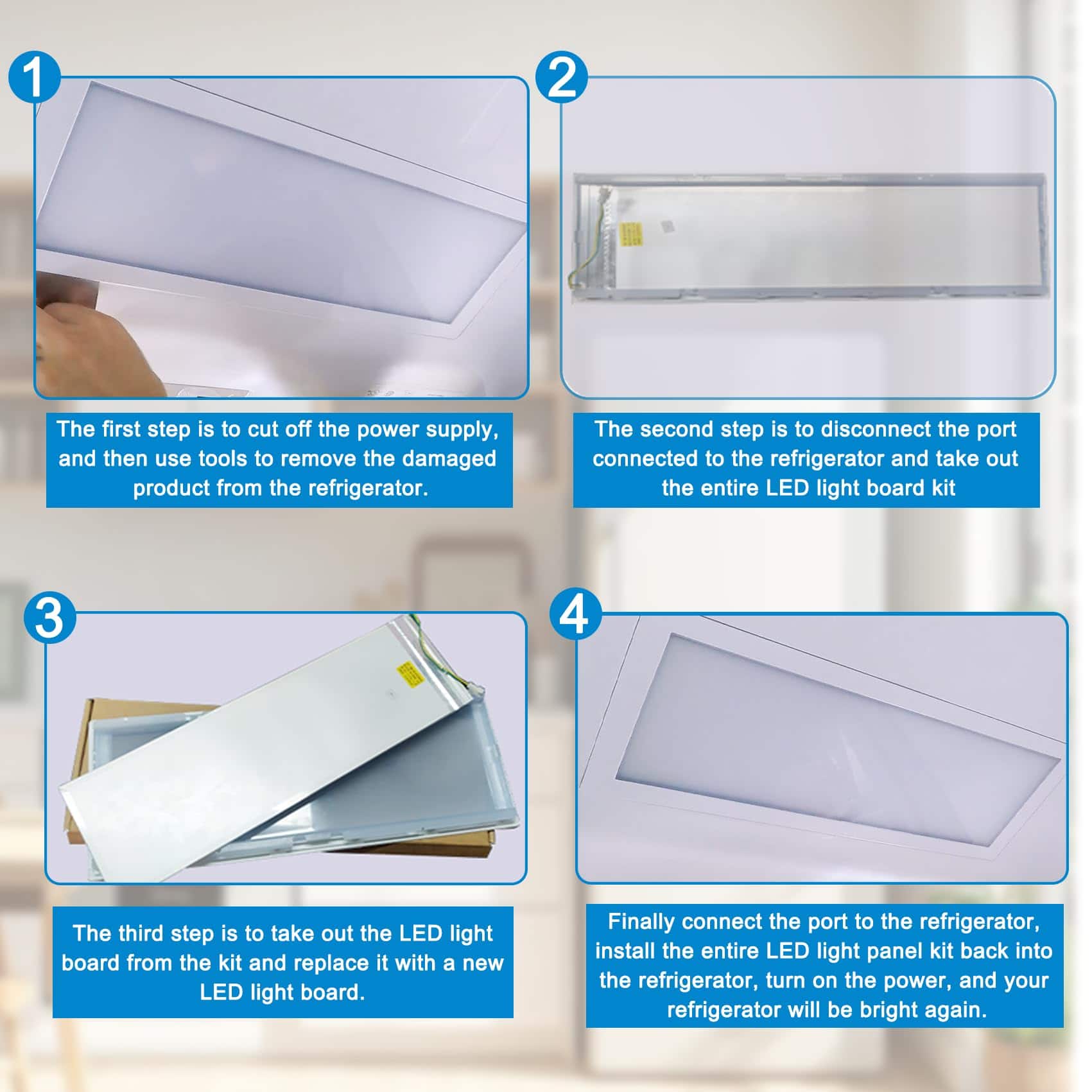 1

The first step is to cut off the power supply, and then use tools to remove the damaged product from the refrigerator.

2

The second step is to disconnect the port connected to the refrigerator and take out the entire LED light board kit

3

The third step is to take out the LED light board from the kit and replace it with a new LED light board.

4

Finally connect the port to the refrigerator, install the entire LED light panel kit back into the refrigerator, turn on the power, and your refrigerator will be bright again.