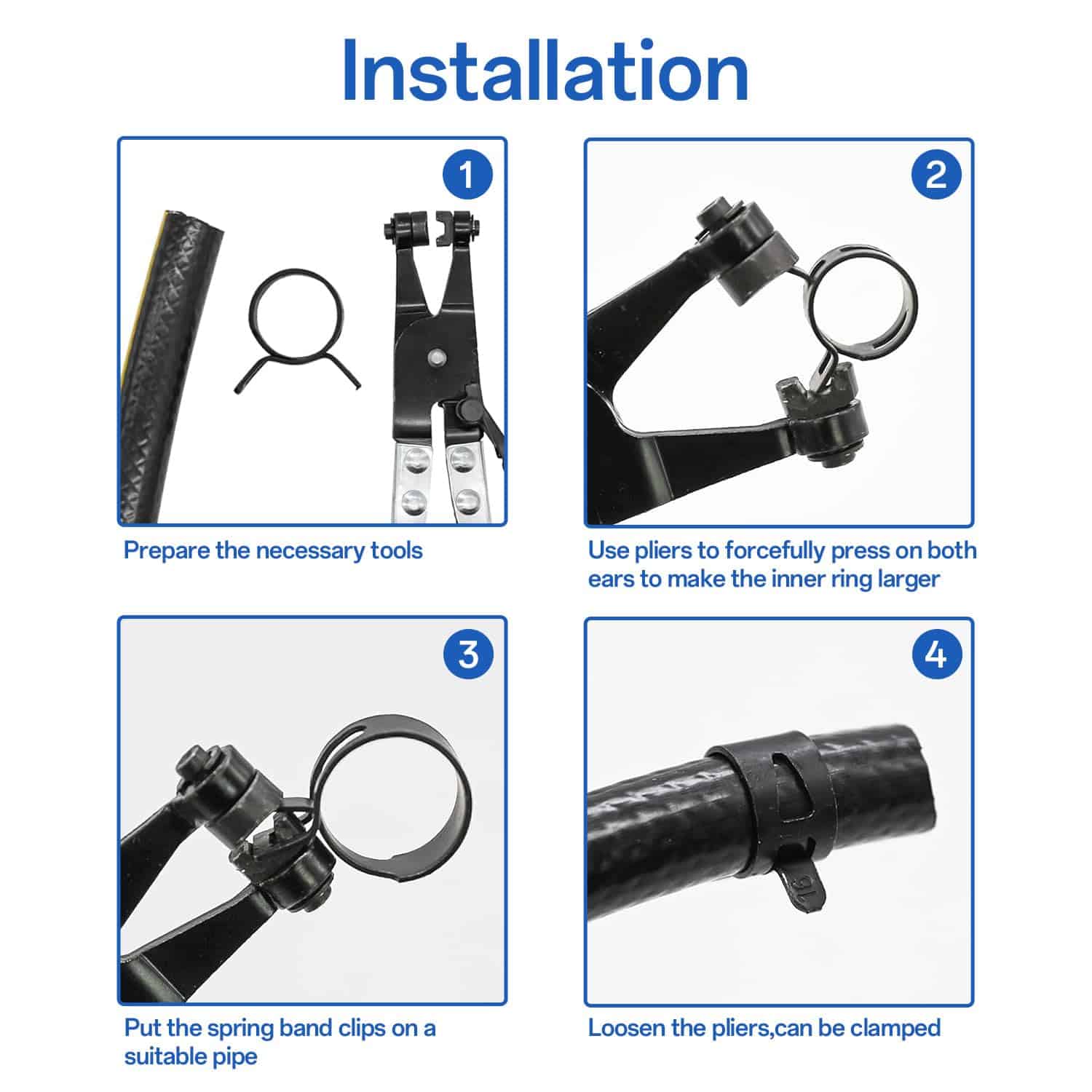 Installation

1

Prepare the necessary tools

2

Use pliers to forcefully press on both ears to make the inner ring larger

3

Put the spring band clips on a suitable pipe

4

16

Loosen the pliers,can be clamped