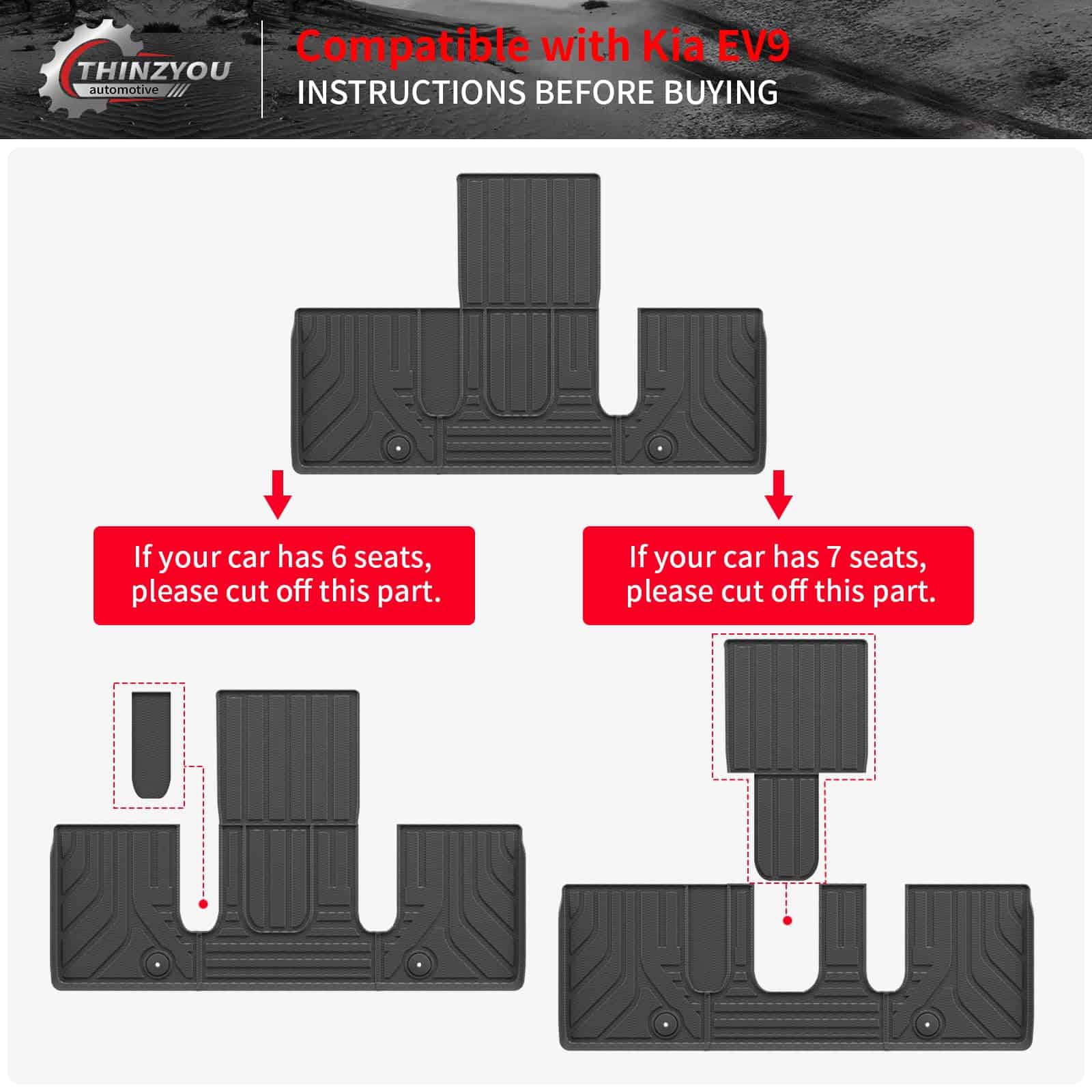 THINZYOU
automotive

Compatible with Kia EV9
INSTRUCTIONS BEFORE BUYING

If your car has 6 seats, please cut off this part.

If your car has 7 seats, please cut off this part.