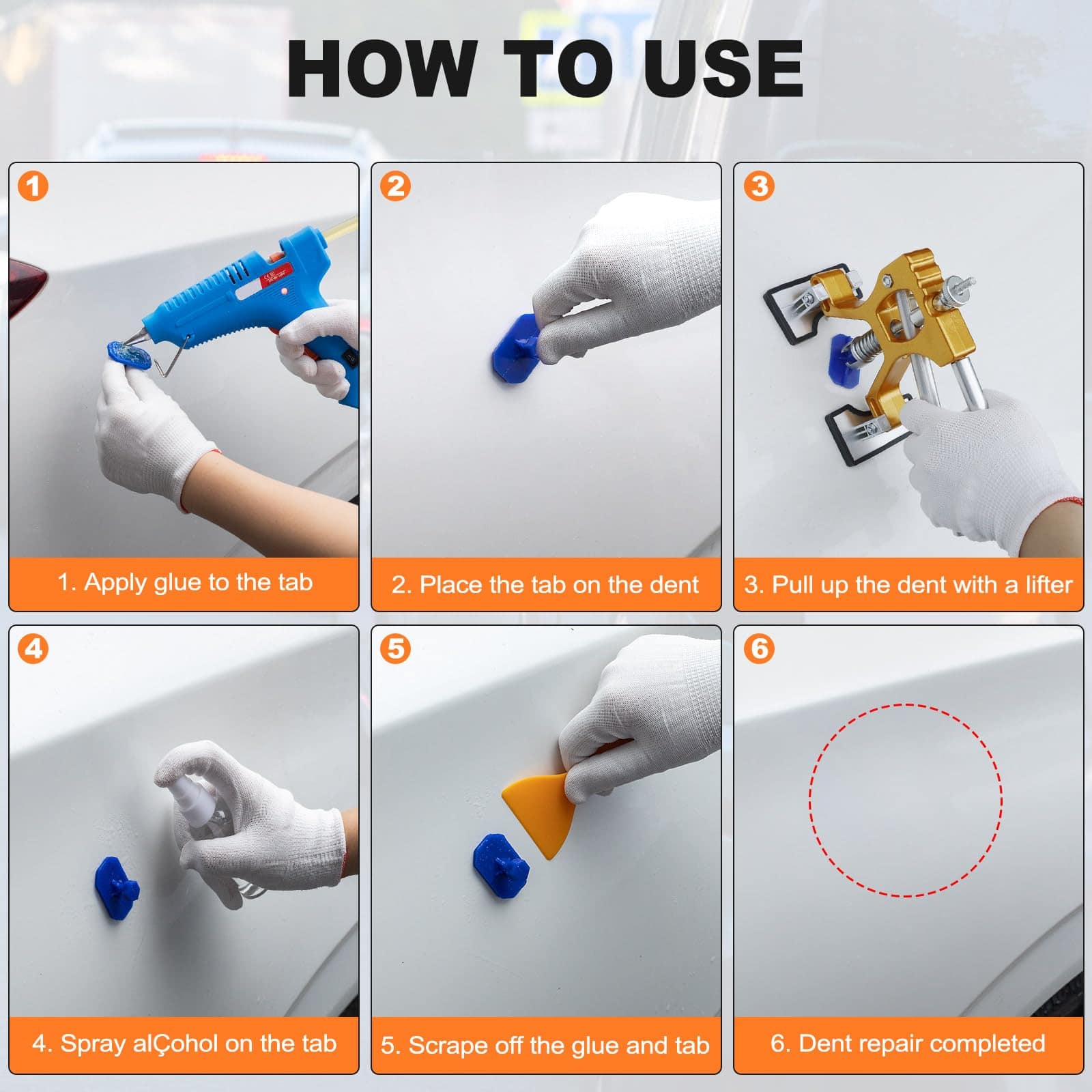 HOW TO USE

1

1. Apply glue to the tab

2

2. Place the tab on the dent

3

3. Pull up the dent with a lifter

4

4. Spray alÇohol on the tab

5

5. Scrape off the glue and tab

6

6. Dent repair completed