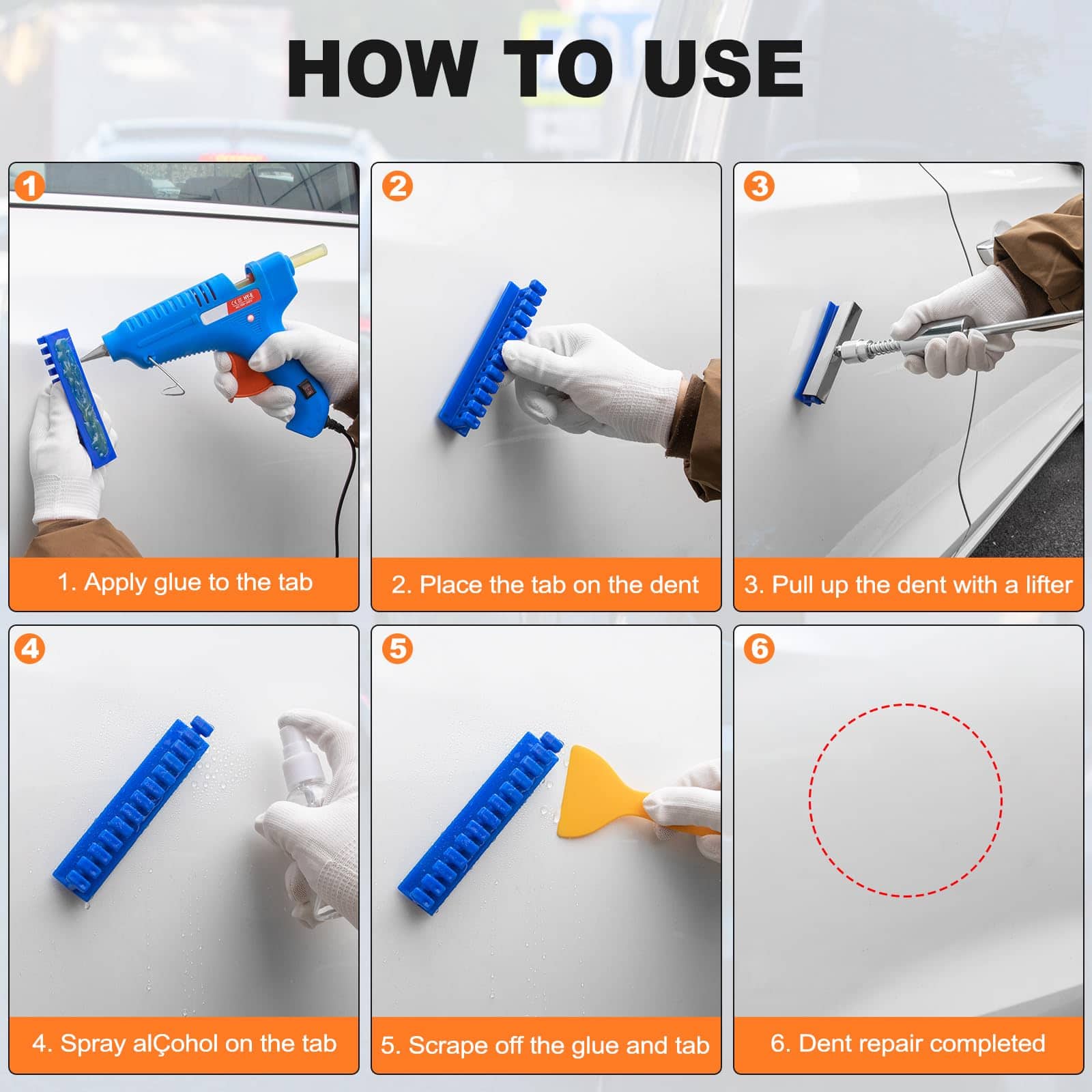 HOW TO USE

1

1. Apply glue to the tab

2

2. Place the tab on the dent

3

3. Pull up the dent with a lifter

4

4. Spray alÇohol on the tab

5

5. Scrape off the glue and tab

6

6. Dent repair completed