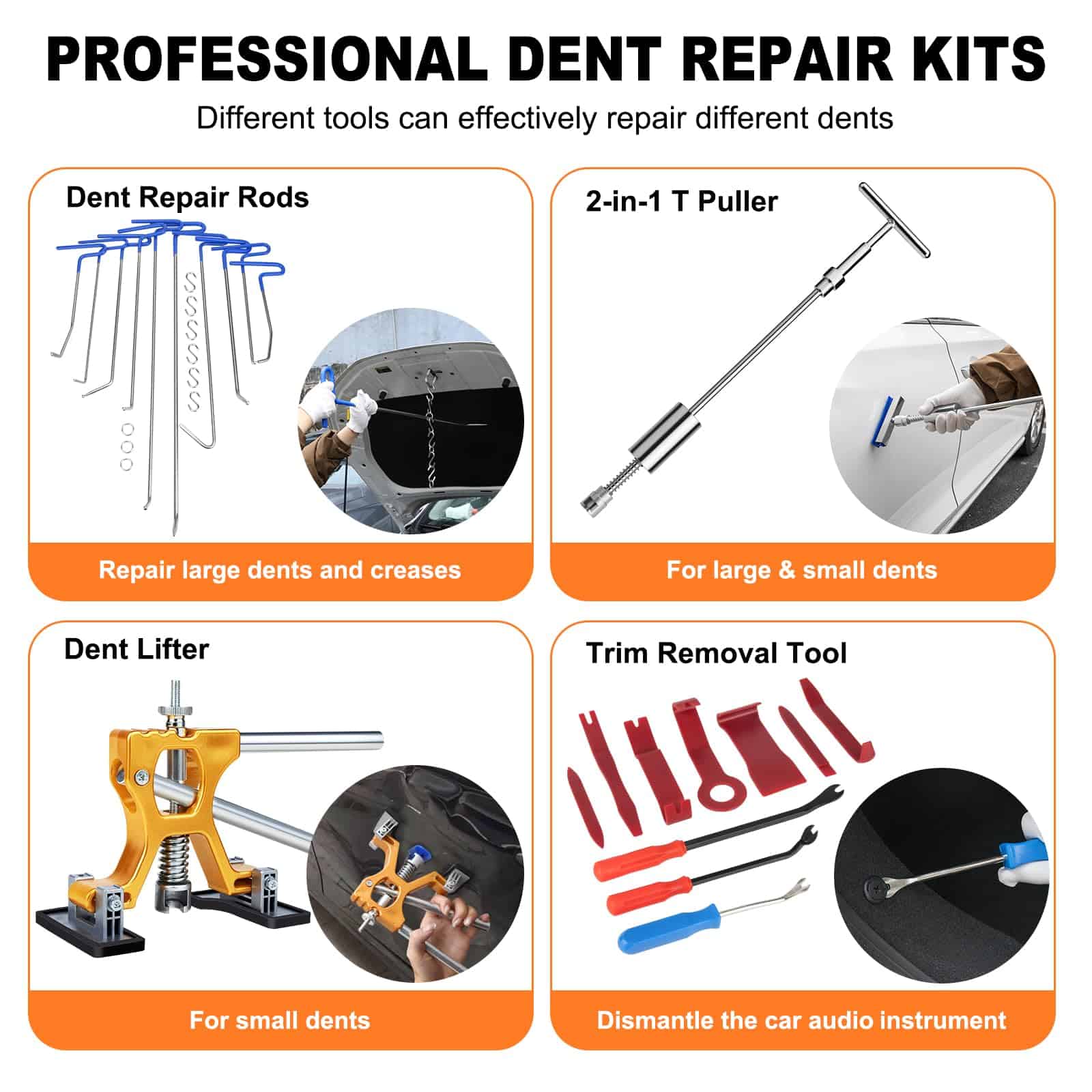 PROFESSIONAL DENT REPAIR KITS

Different tools can effectively repair different dents

Dent Repair Rods

Repair large dents and creases

2-in-1 T Puller

For large & small dents

Dent Lifter

For small dents

Trim Removal Tool

Dismantle the car audio instrument