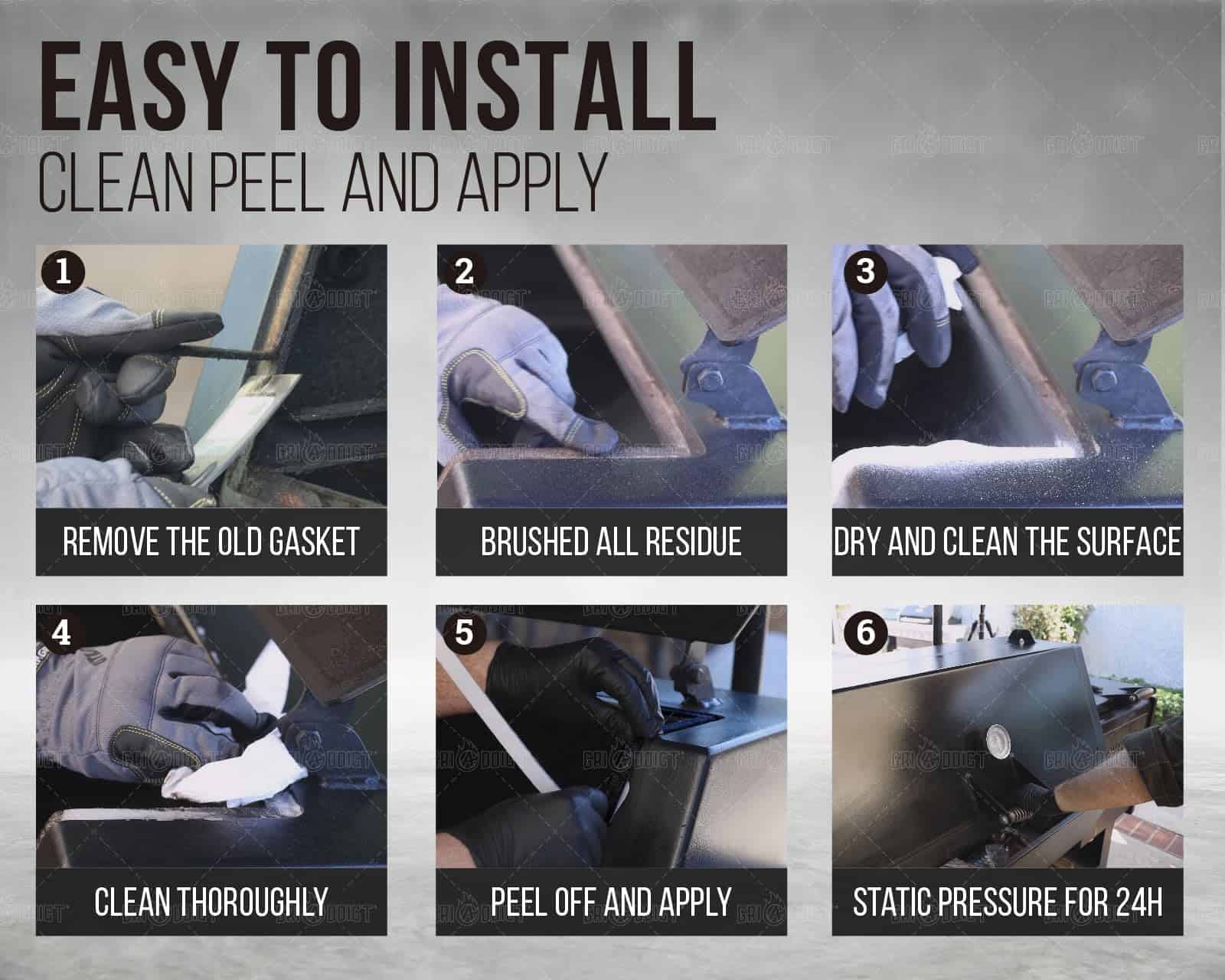 EASY TO INSTALL
CLEAN PEEL AND APPLY

1
REMOVE THE OLD GASKET

2
BRUSHED ALL RESIDUE

3
DRY AND CLEAN THE SURFACE

4
CLEAN THOROUGHLY

5
PEEL OFF AND APPLY

6
STATIC PRESSURE FOR 24H