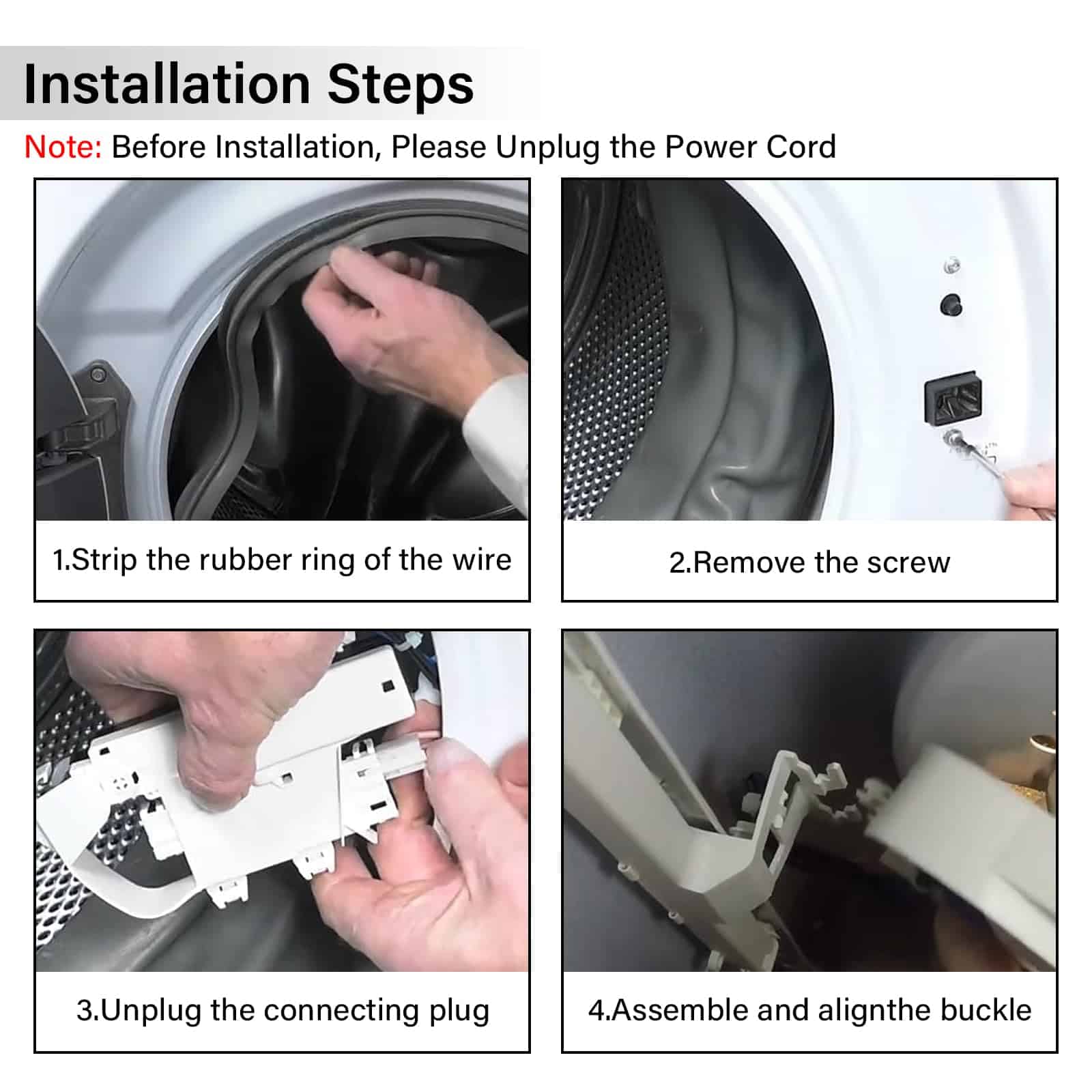 Installation Steps

Note: Before Installation, Please Unplug the Power Cord

1.Strip the rubber ring of the wire

2.Remove the screw

3.Unplug the connecting plug

4.Assemble and alignthe buckle