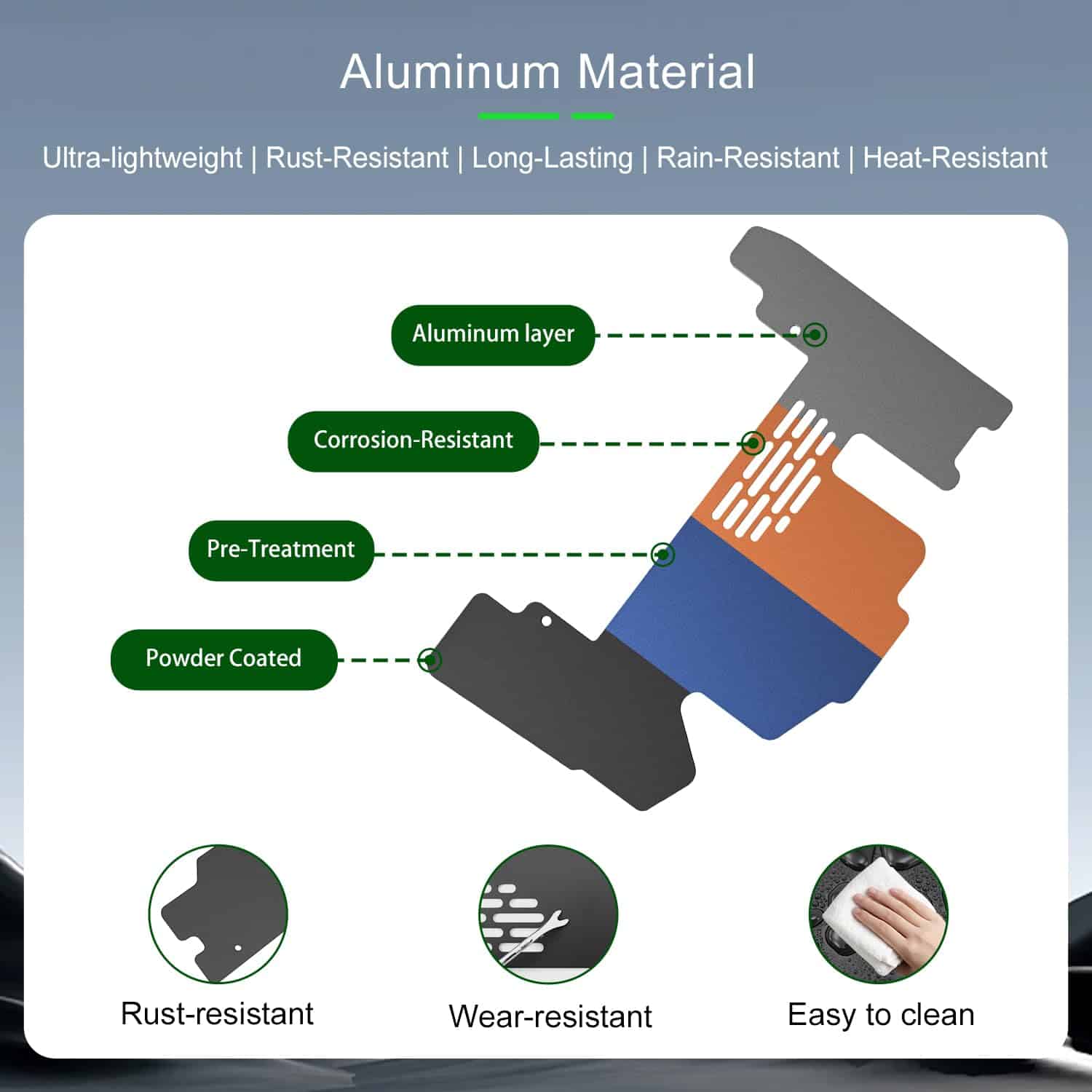 Aluminum Material

Ultra-lightweight | Rust-Resistant | Long-Lasting | Rain-Resistant | Heat-Resistant

Aluminum layer

Corrosion-Resistant

Pre-Treatment

Powder Coated

Rust-resistant

Wear-resistant

Easy to clean