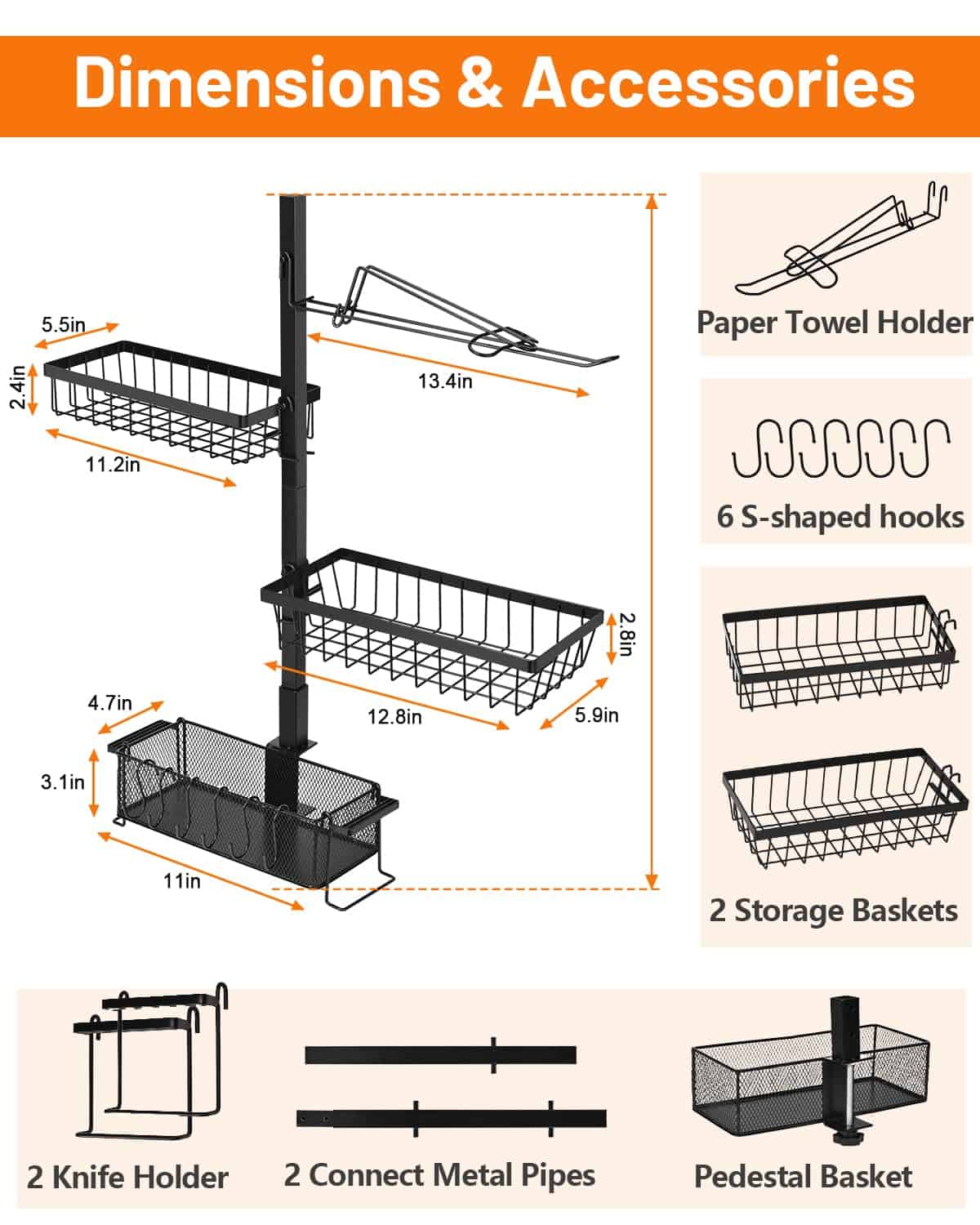 Dimensions & Accessories

5.5in
2.4in
11.2in
13.4in
2.8in
12.8in
5.9in
4.7in
3.1in
11in

Paper Towel Holder

6 S-shaped hooks

2 Storage Baskets

2 Knife Holder

2 Connect Metal Pipes

Pedestal Basket