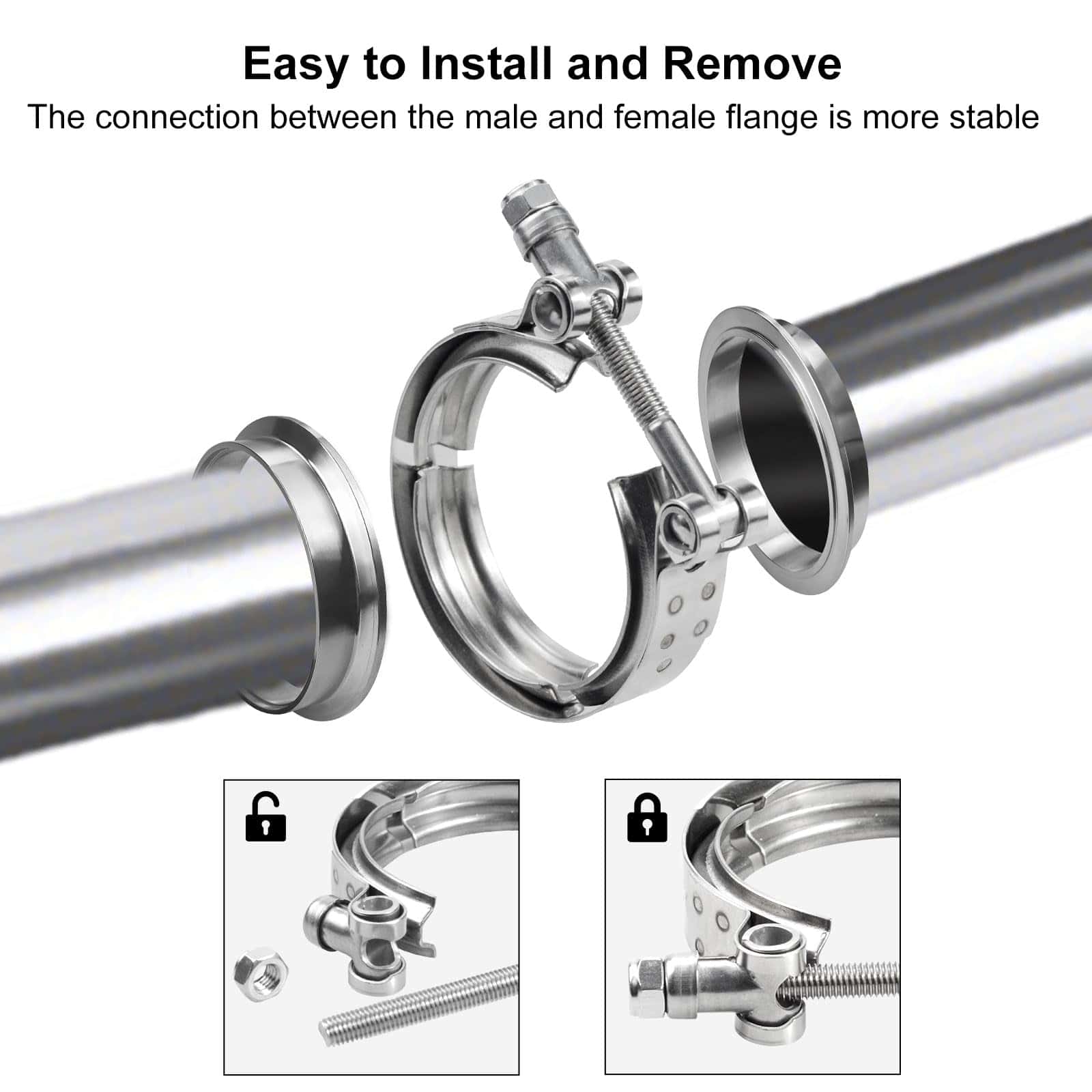 Easy to Install and Remove
The connection between the male and female flange is more stable