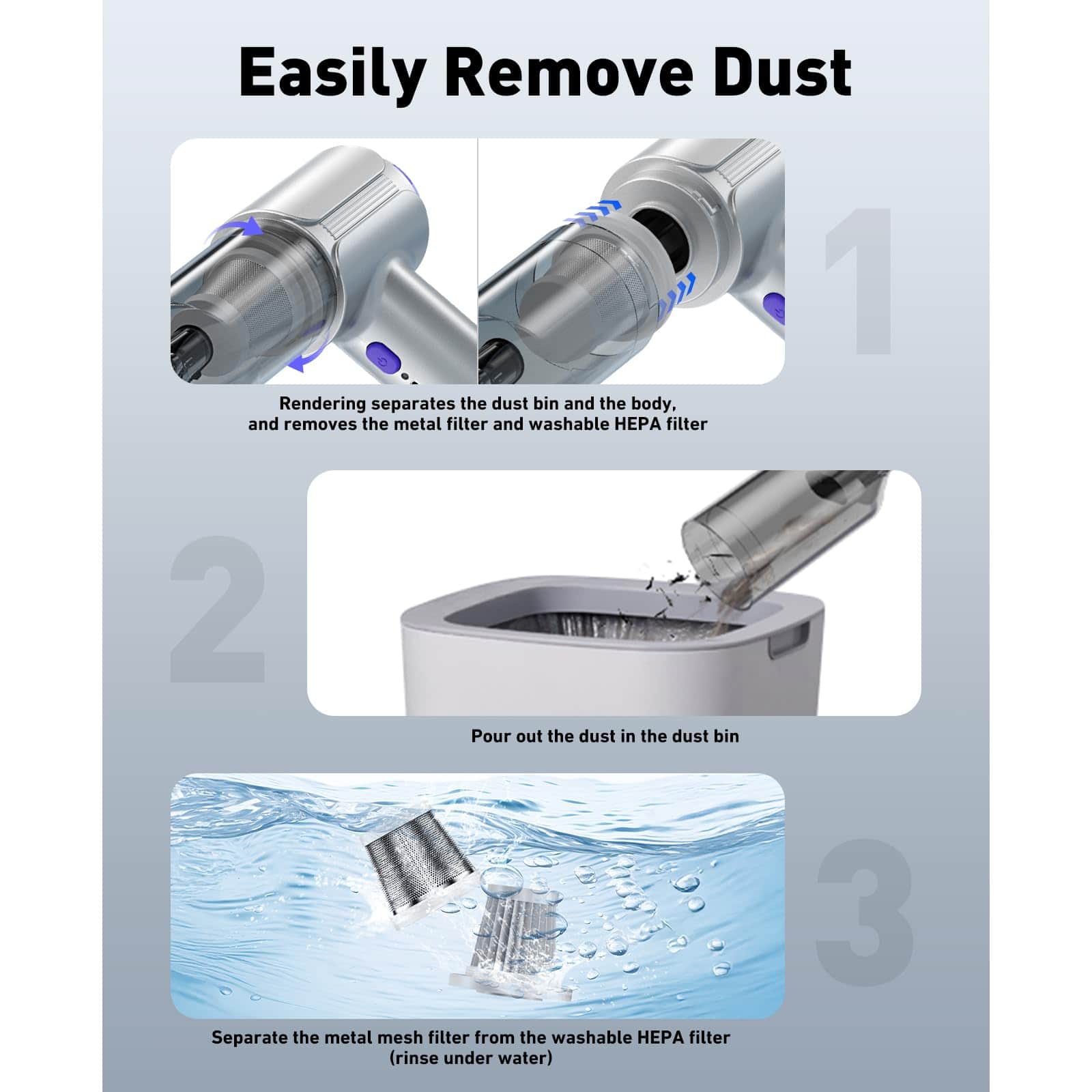 Easily Remove Dust

1

Rendering separates the dust bin and the body, and removes the metal filter and washable HEPA filter

2

Pour out the dust in the dust bin

3

Separate the metal mesh filter from the washable HEPA filter (rinse under water)