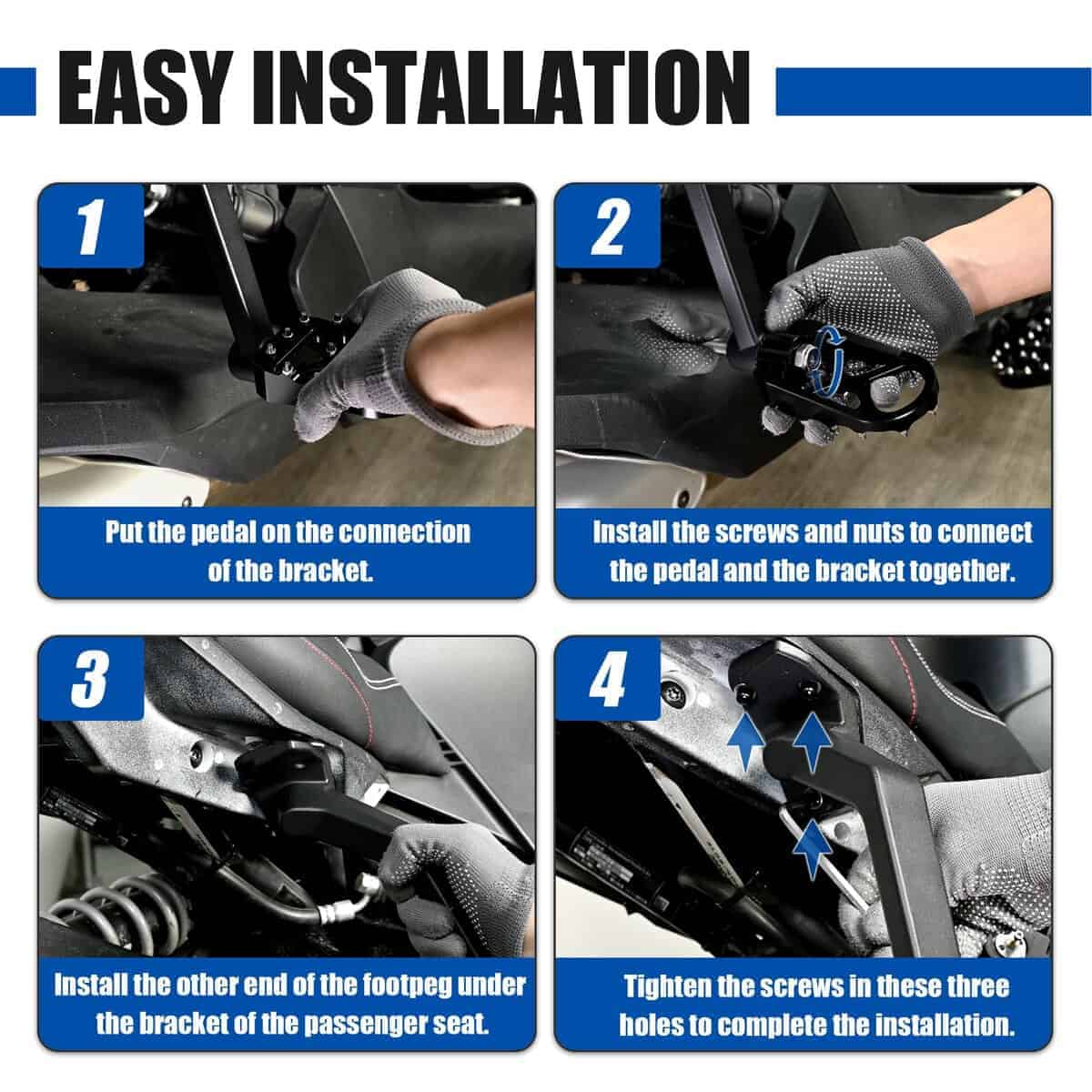 EASY INSTALLATION

1

Put the pedal on the connection of the bracket.

2

Install the screws and nuts to connect the pedal and the bracket together.

3

Install the other end of the footpeg under the bracket of the passenger seat.

4

Tighten the screws in these three holes to complete the installation.