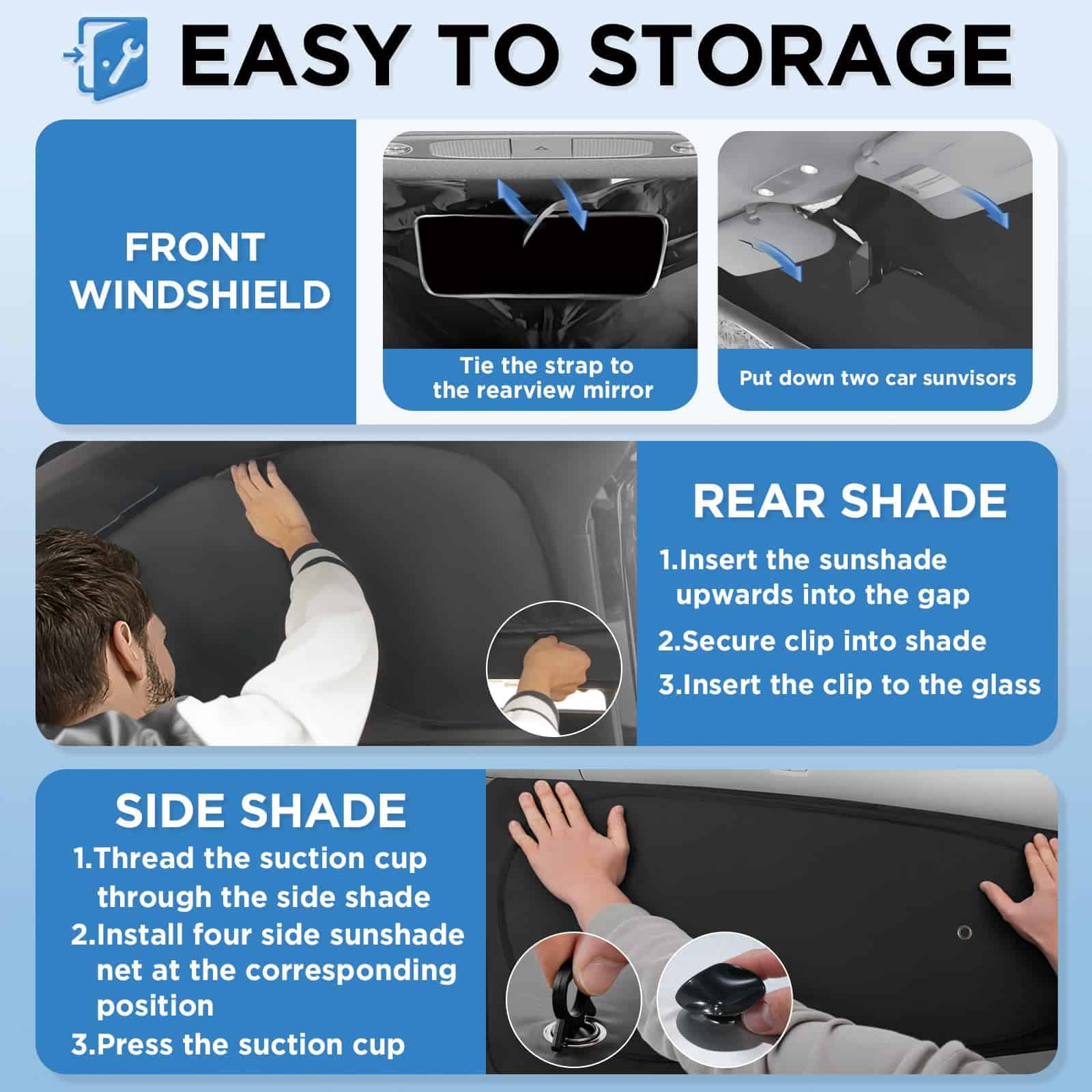 EASY TO STORAGE

FRONT WINDSHIELD

Tie the strap to the rearview mirror

Put down two car sunvisors

REAR SHADE

1.Insert the sunshade upwards into the gap

2.Secure clip into shade

3.Insert the clip to the glass

SIDE SHADE

1.Thread the suction cup through the side shade

2.Install four side sunshade net at the corresponding position

3.Press the suction cup