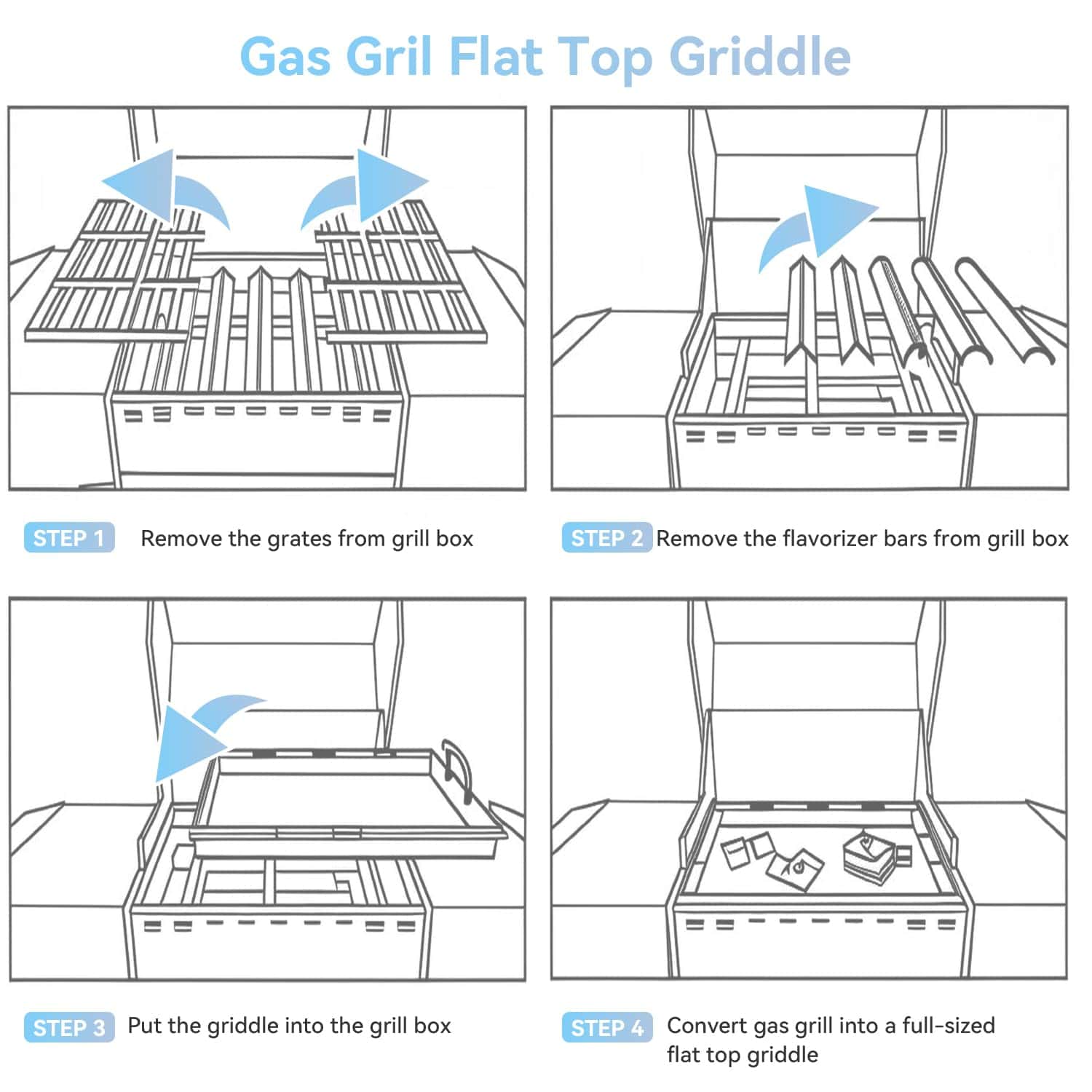 Gas Gril Flat Top Griddle

STEP 1 Remove the grates from grill box

STEP 2 Remove the flavorizer bars from grill box

STEP 3 Put the griddle into the grill box

STEP 4 Convert gas grill into a full-sized flat top griddle