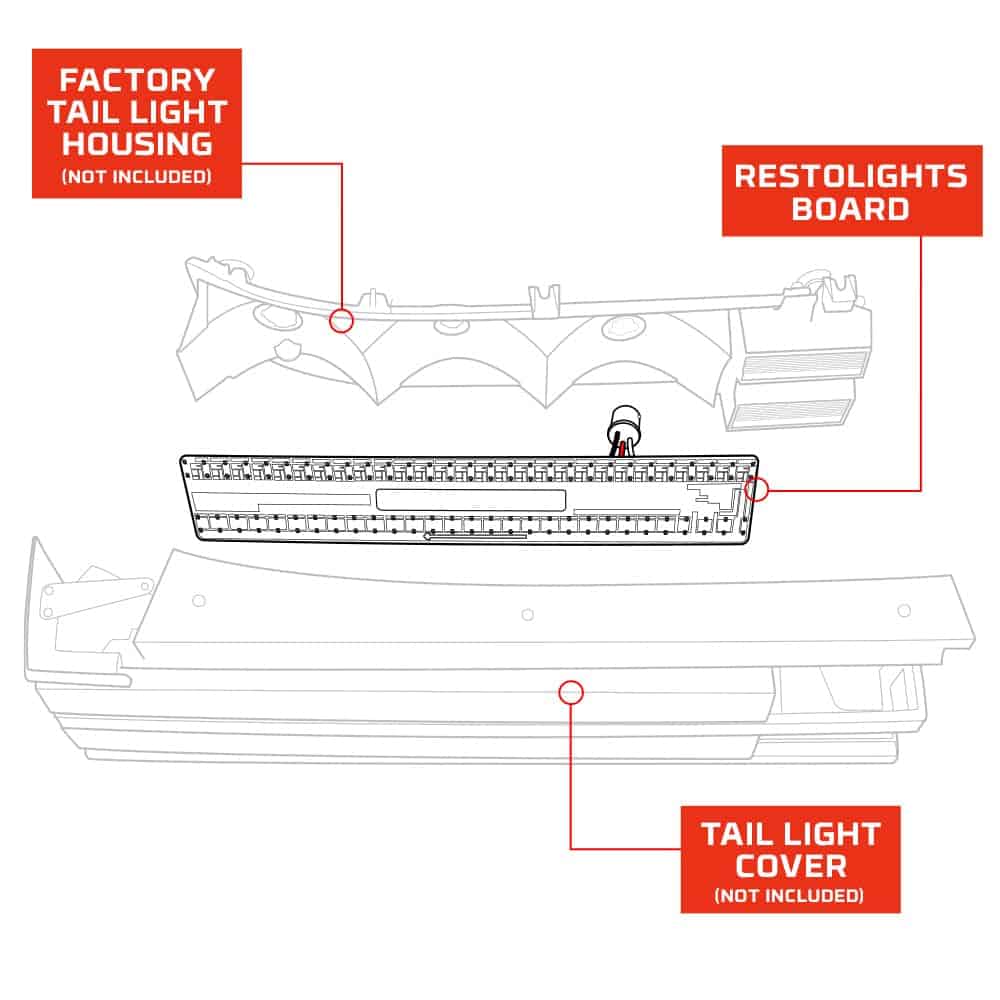 FACTORY TAIL LIGHT HOUSING
(NOT INCLUDED)

RESTOLIGHTS BOARD

TAIL LIGHT COVER
(NOT INCLUDED)