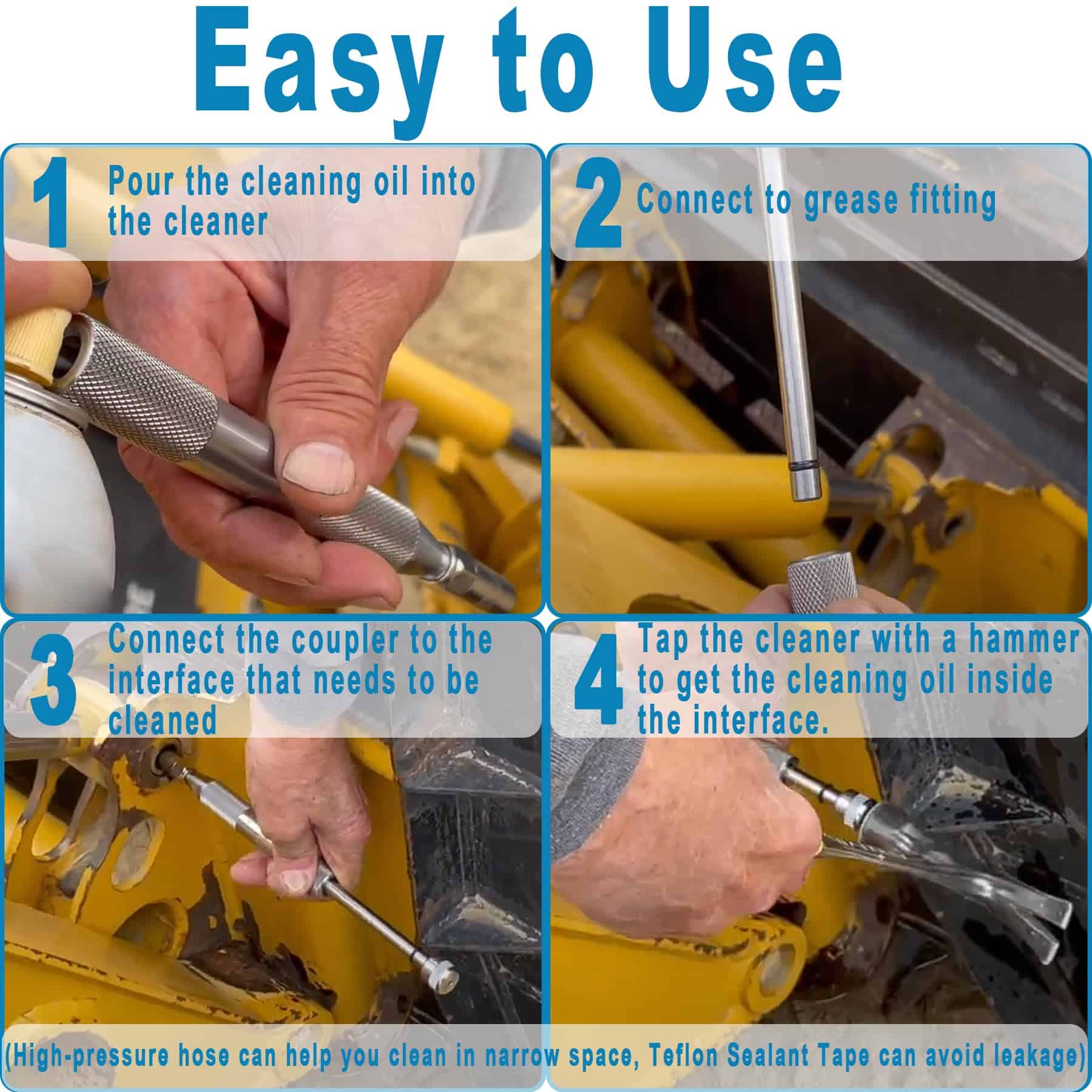 Easy to Use

1 Pour the cleaning oil into the cleaner

2 Connect to grease fitting

3 Connect the coupler to the interface that needs to be cleaned

4 Tap the cleaner with a hammer to get the cleaning oil inside the interface.

(High-pressure hose can help you clean in narrow space, Teflon Sealant Tape can avoid leakage)