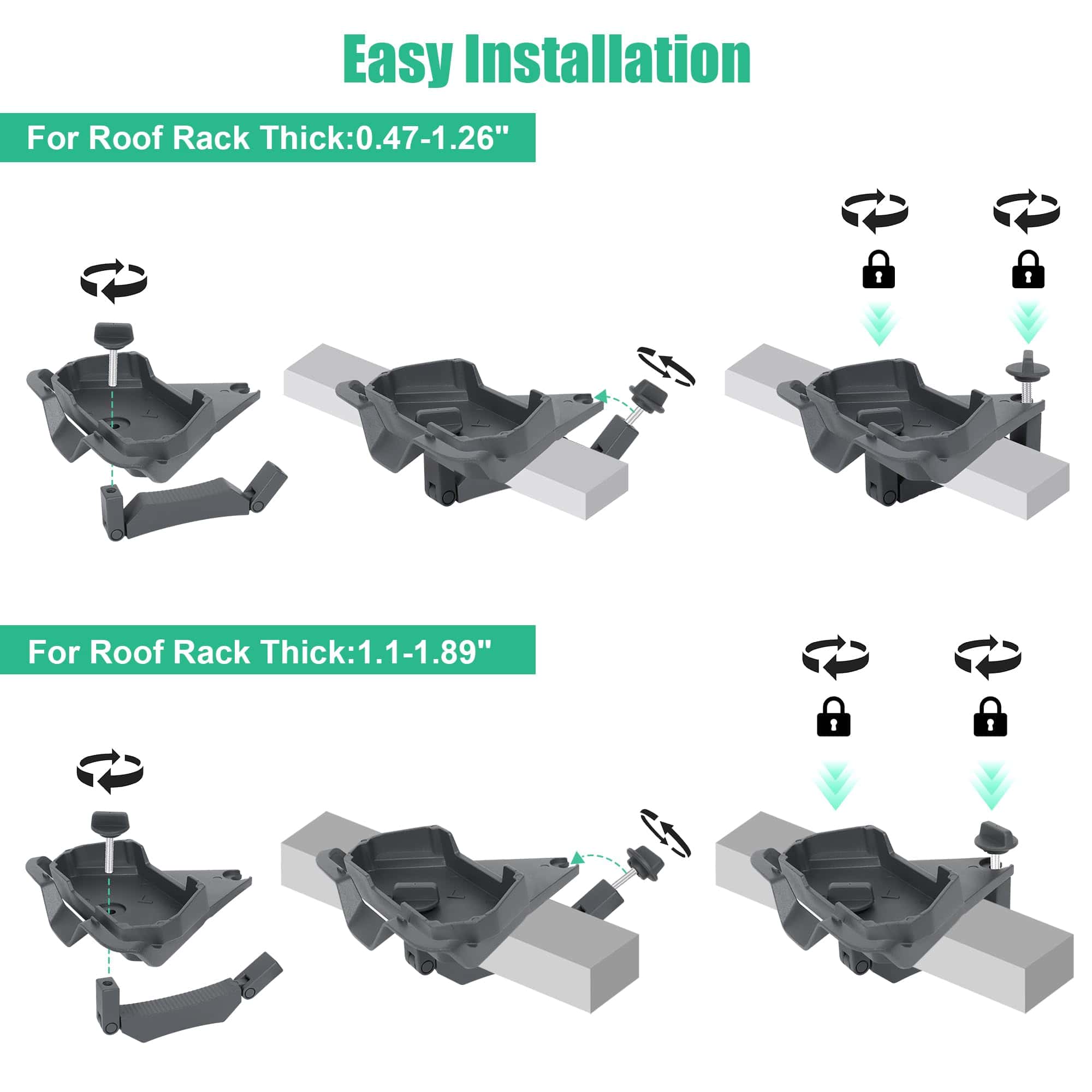 Easy Installation

For Roof Rack Thick:0.47-1.26"

For Roof Rack Thick:1.1-1.89"