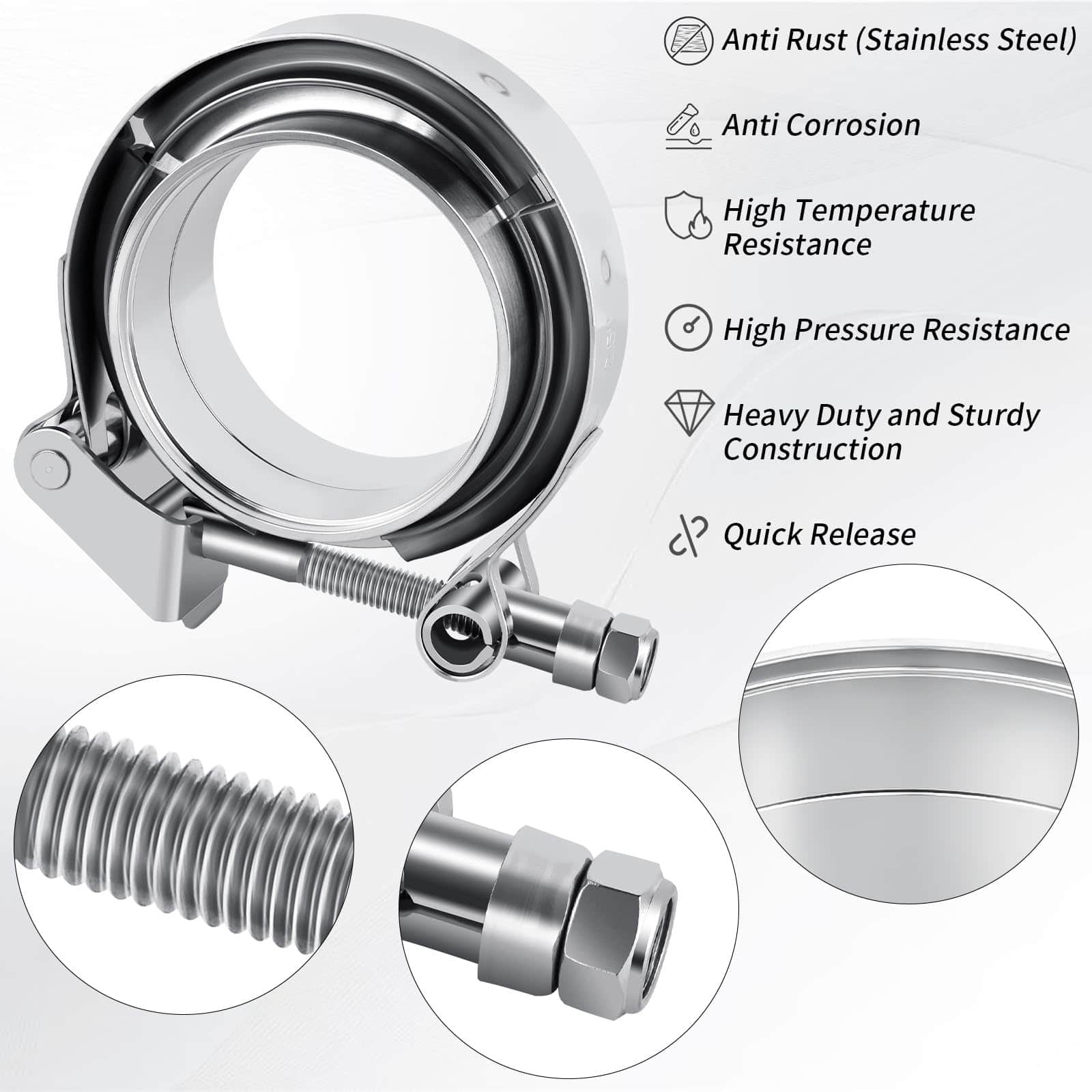 Anti Rust (Stainless Steel)

Anti Corrosion

High Temperature Resistance

High Pressure Resistance

Heavy Duty and Sturdy Construction

Quick Release