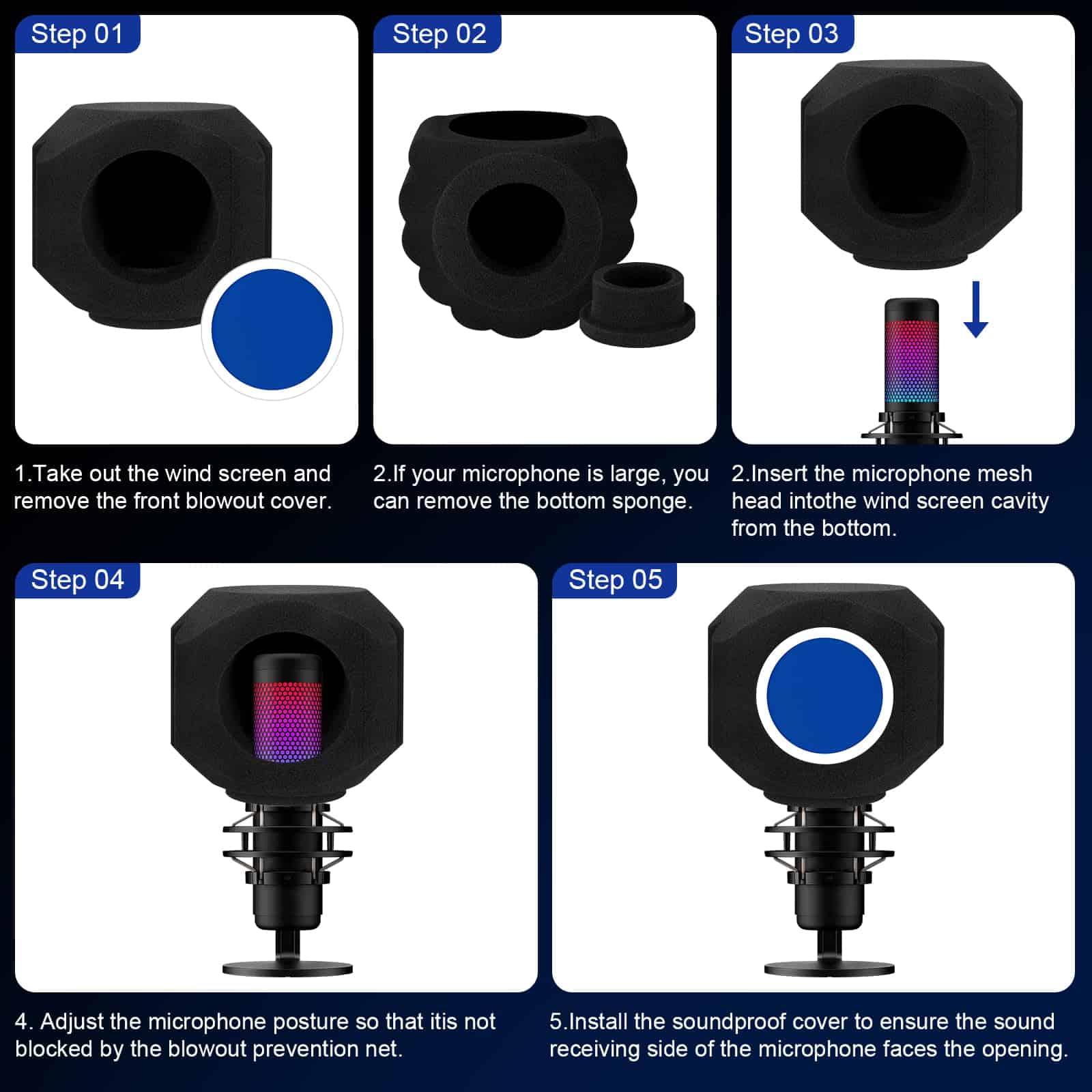 Step 01

1.Take out the wind screen and remove the front blowout cover.

Step 02

2.If your microphone is large, you can remove the bottom sponge.

Step 03

2.Insert the microphone mesh head intothe wind screen cavity from the bottom.

Step 04

4. Adjust the microphone posture so that itis not blocked by the blowout prevention net.

Step 05

5.Install the soundproof cover to ensure the sound receiving side of the microphone faces the opening.