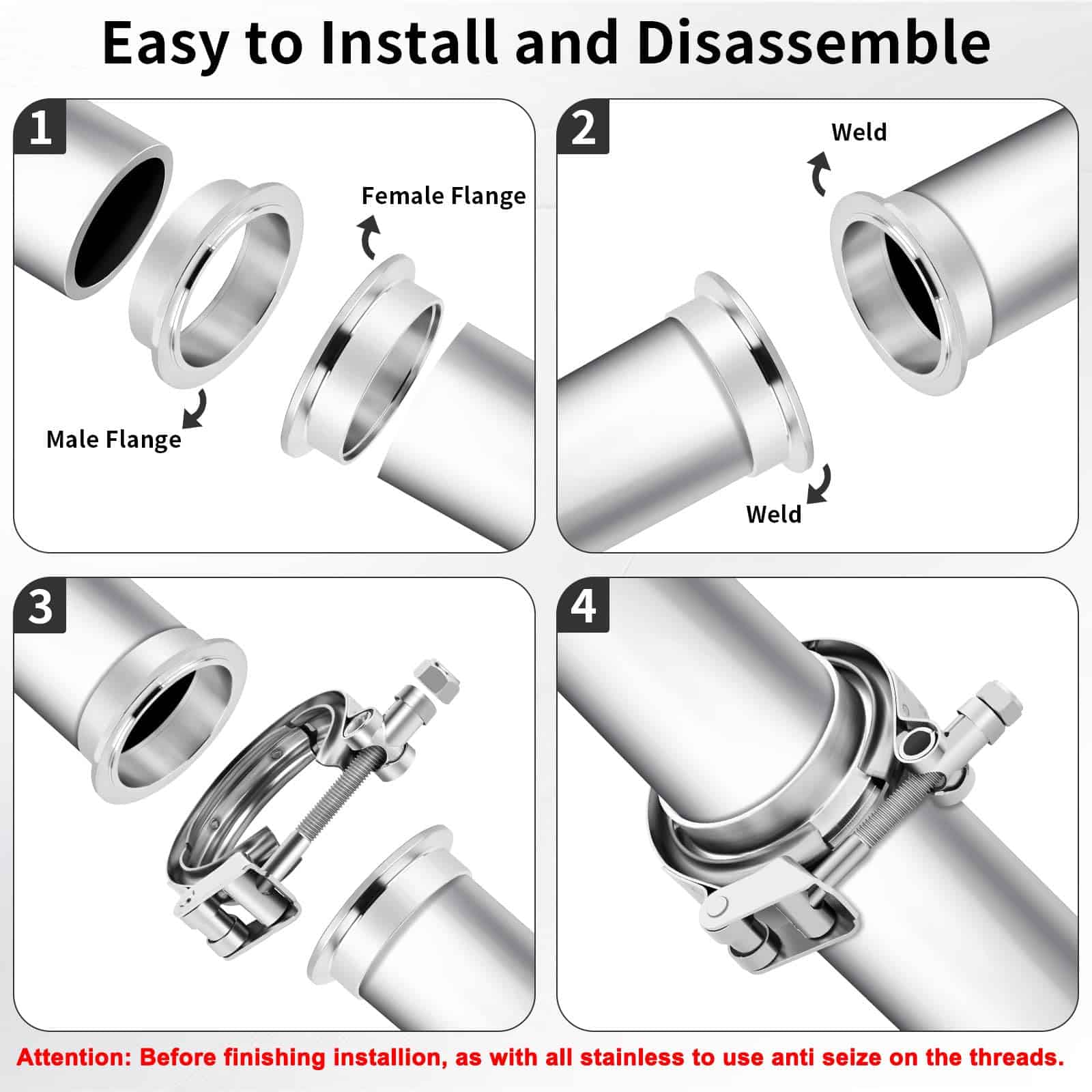 Easy to Install and Disassemble

1

Female Flange

Male Flange

2

Weld

Weld

3

4

Attention: Before finishing installion, as with all stainless to use anti seize on the threads.