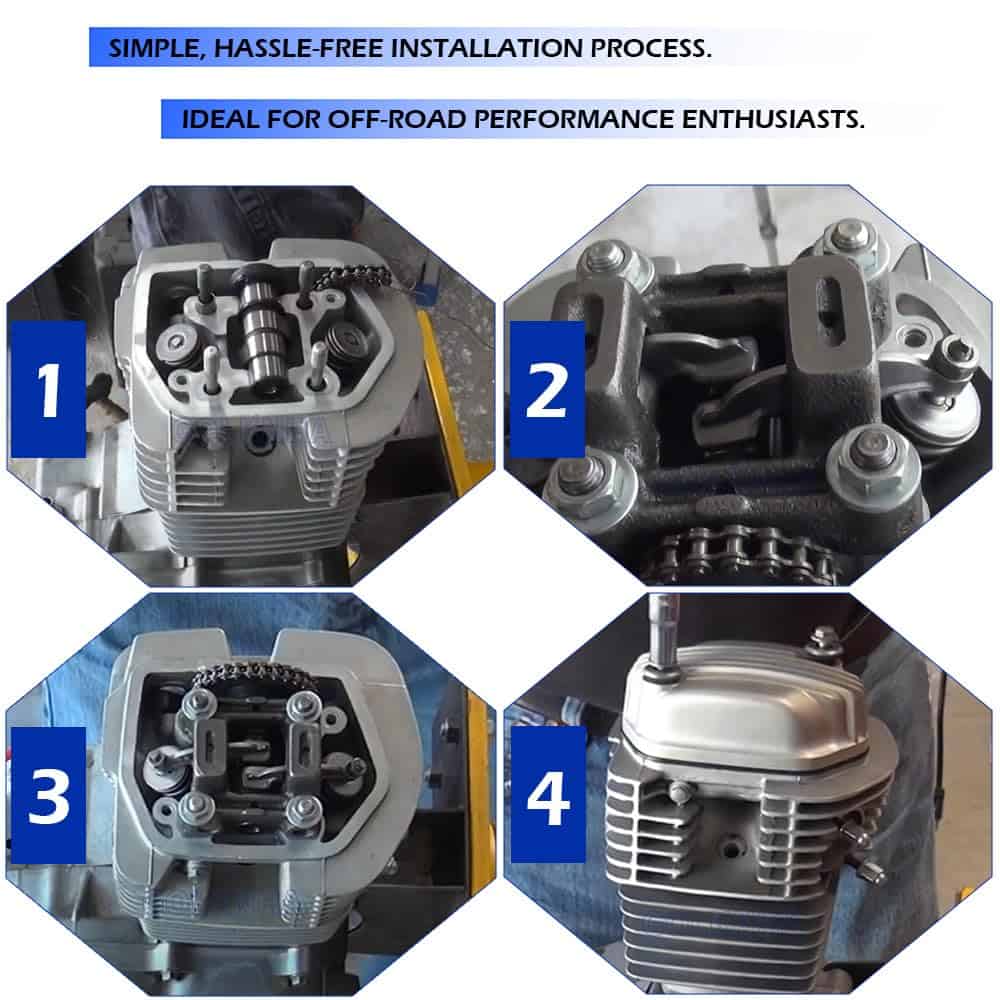 SIMPLE, HASSLE-FREE INSTALLATION PROCESS.

IDEAL FOR OFF-ROAD PERFORMANCE ENTHUSIASTS.

1

2

3

4