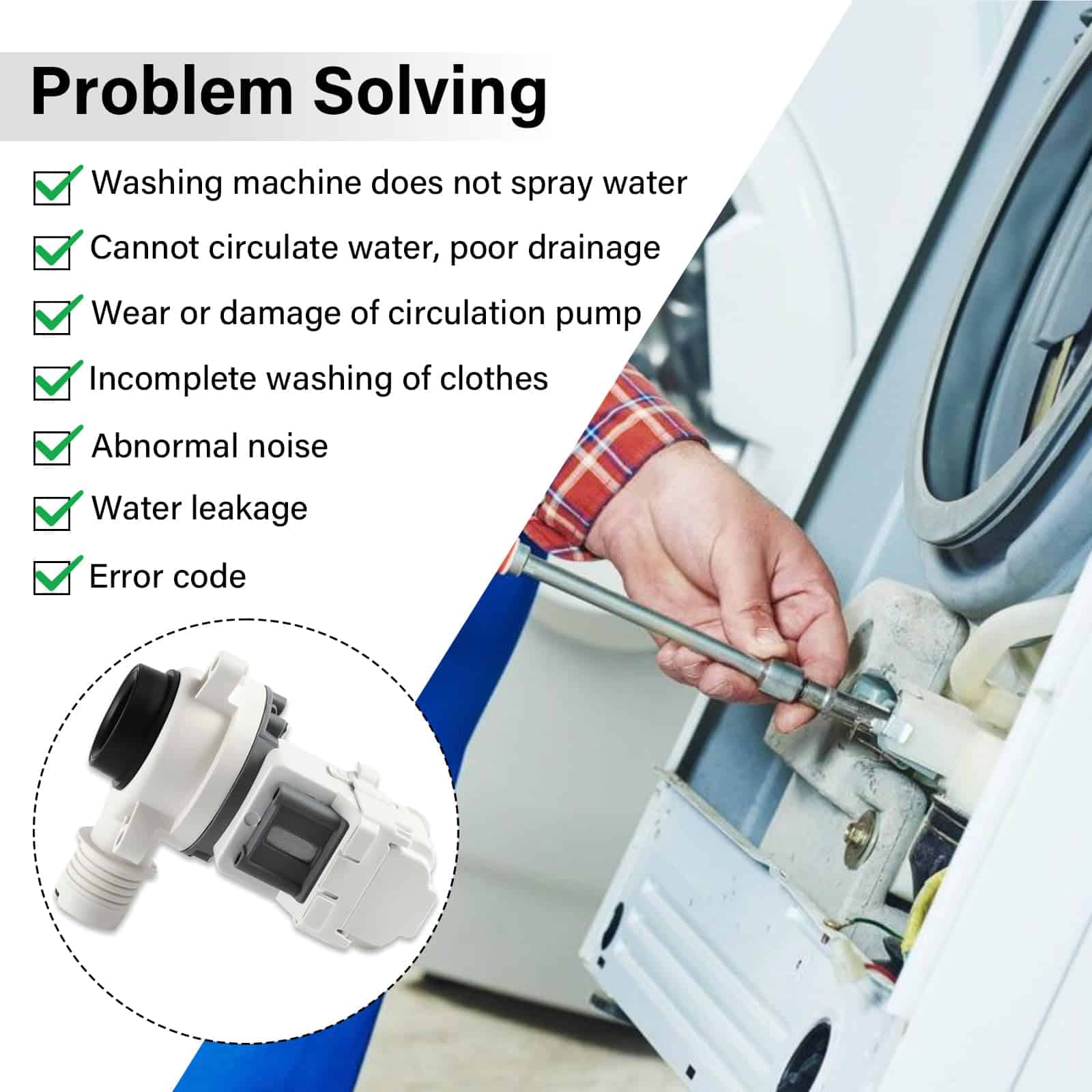 Problem Solving

Washing machine does not spray water

Cannot circulate water, poor drainage

Wear or damage of circulation pump

Incomplete washing of clothes

Abnormal noise

Water leakage

Error code