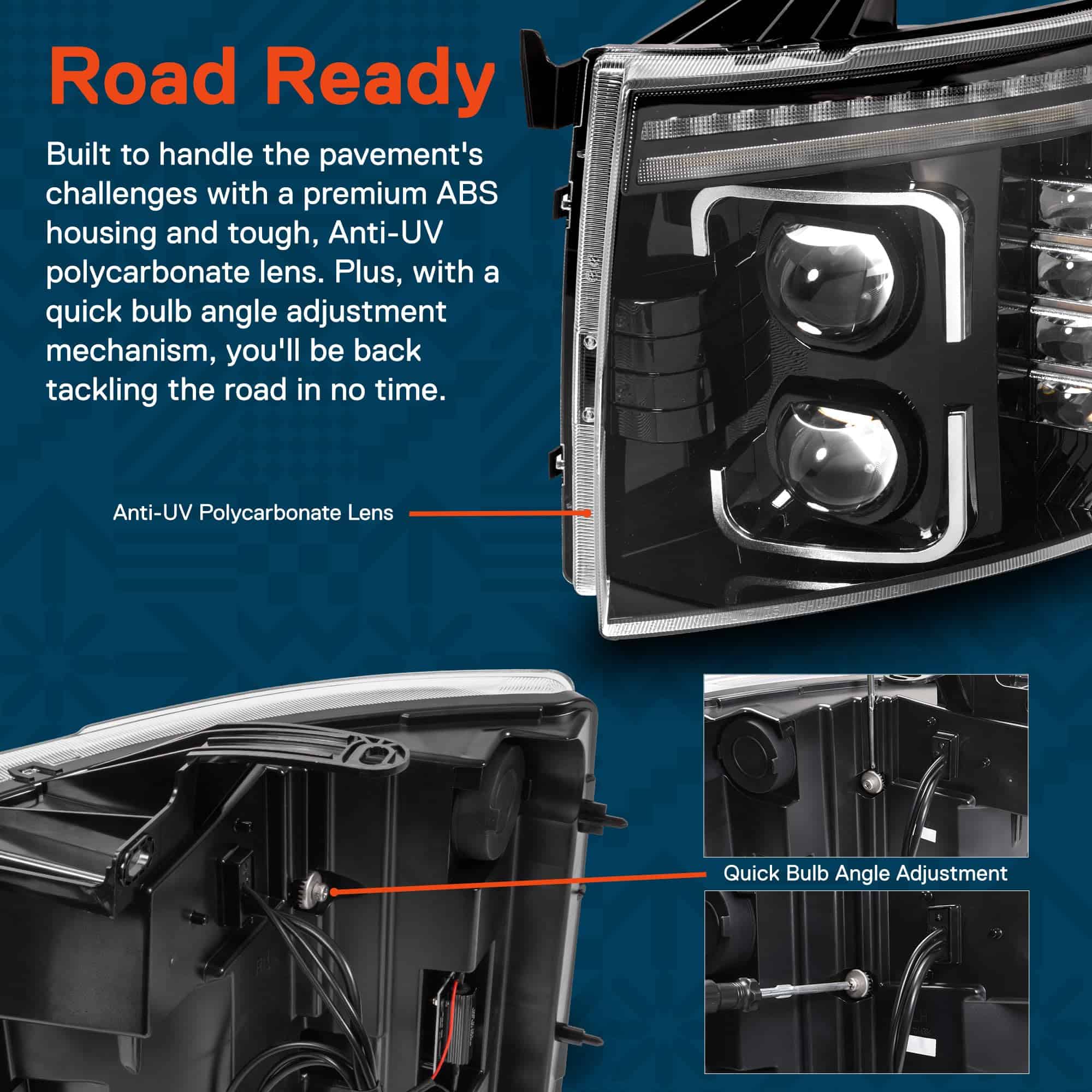 Road Ready

Built to handle the pavement's challenges with a premium ABS housing and tough, Anti-UV polycarbonate lens. Plus, with a quick bulb angle adjustment mechanism, you'll be back tackling the road in no time.

Anti-UV Polycarbonate Lens

Quick Bulb Angle Adjustment