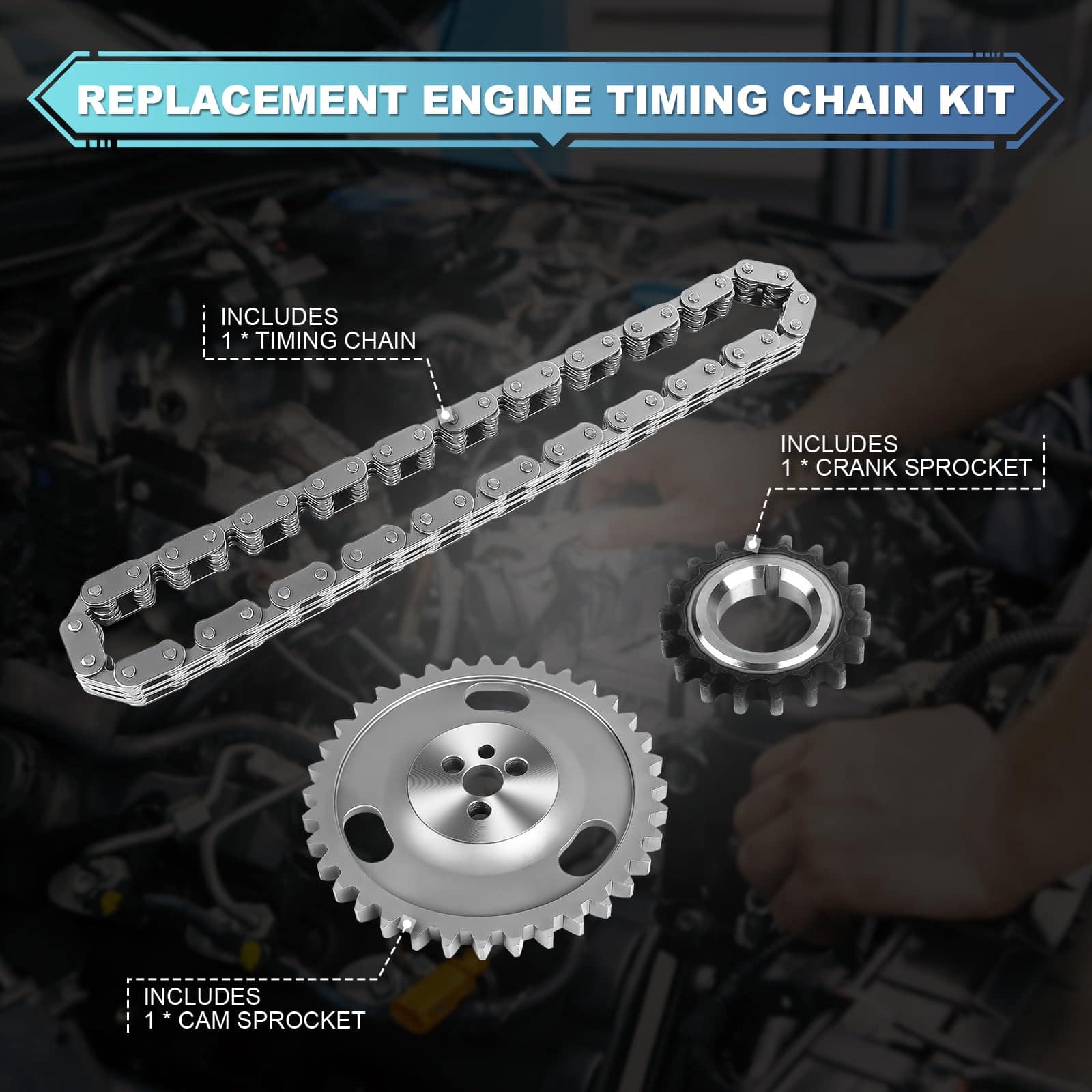 REPLACEMENT ENGINE TIMING CHAIN KIT

INCLUDES
1 * TIMING CHAIN

INCLUDES
1 * CRANK SPROCKET

INCLUDES
1 * CAM SPROCKET