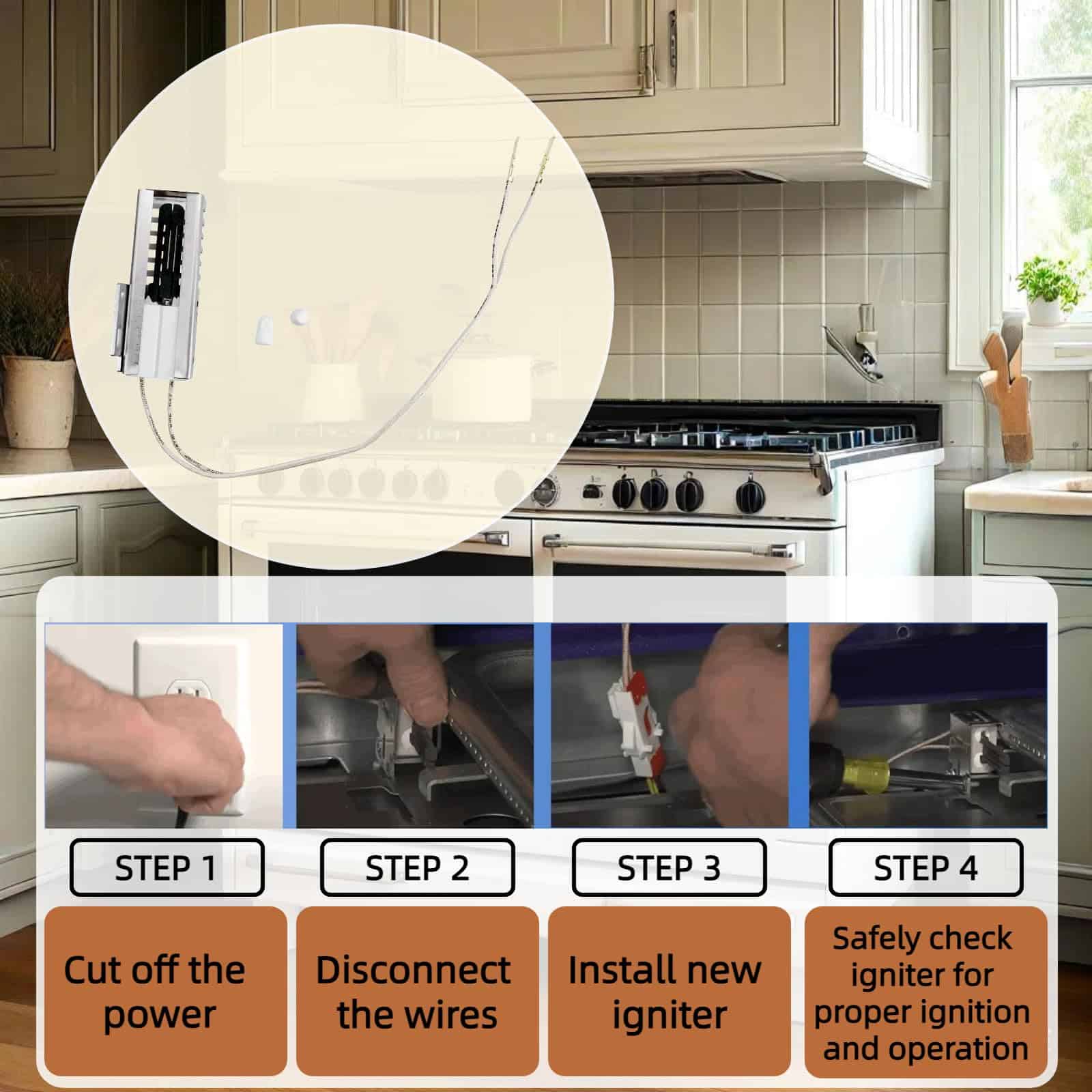 STEP 1

Cut off the power

STEP 2

Disconnect the wires

STEP 3

Install new igniter

STEP 4

Safely check igniter for proper ignition and operation