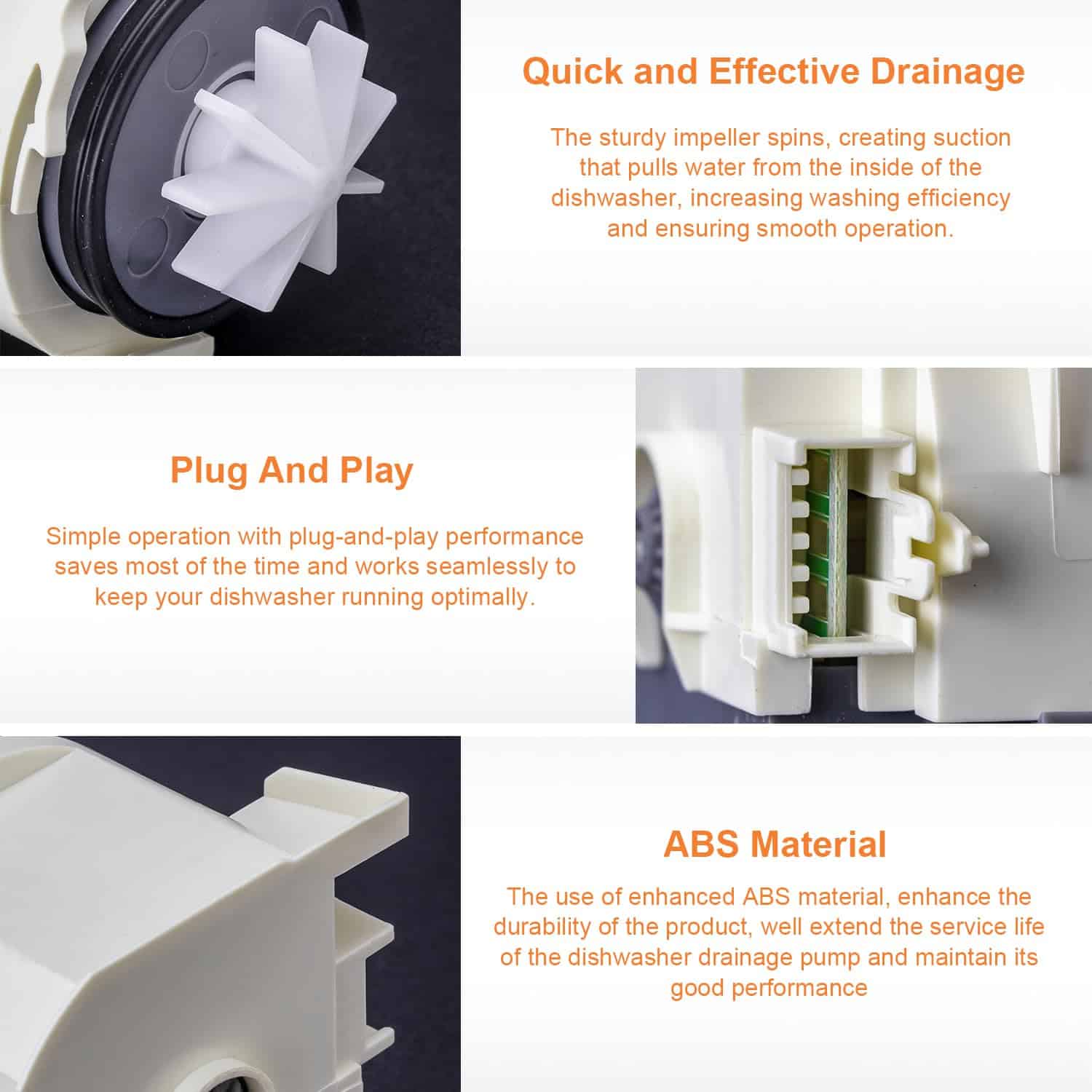 Quick and Effective Drainage

The sturdy impeller spins, creating suction that pulls water from the inside of the dishwasher, increasing washing efficiency and ensuring smooth operation.

Plug And Play

Simple operation with plug-and-play performance saves most of the time and works seamlessly to keep your dishwasher running optimally.

ABS Material

The use of enhanced ABS material, enhance the durability of the product, well extend the service life of the dishwasher drainage pump and maintain its good performance