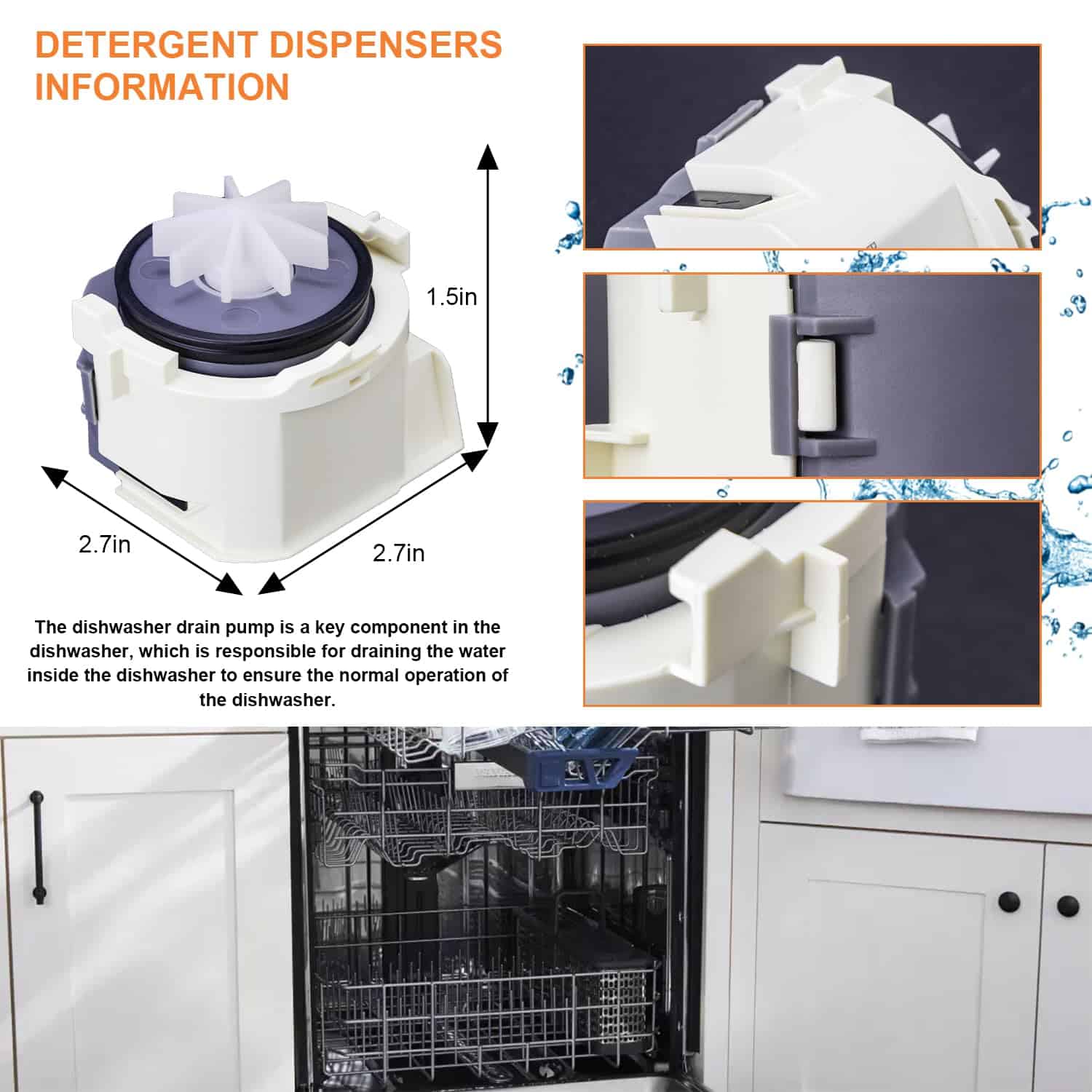 DETERGENT DISPENSERS INFORMATION

1.5in

2.7in

2.7in

The dishwasher drain pump is a key component in the dishwasher, which is responsible for draining the water inside the dishwasher to ensure the normal operation of the dishwasher.