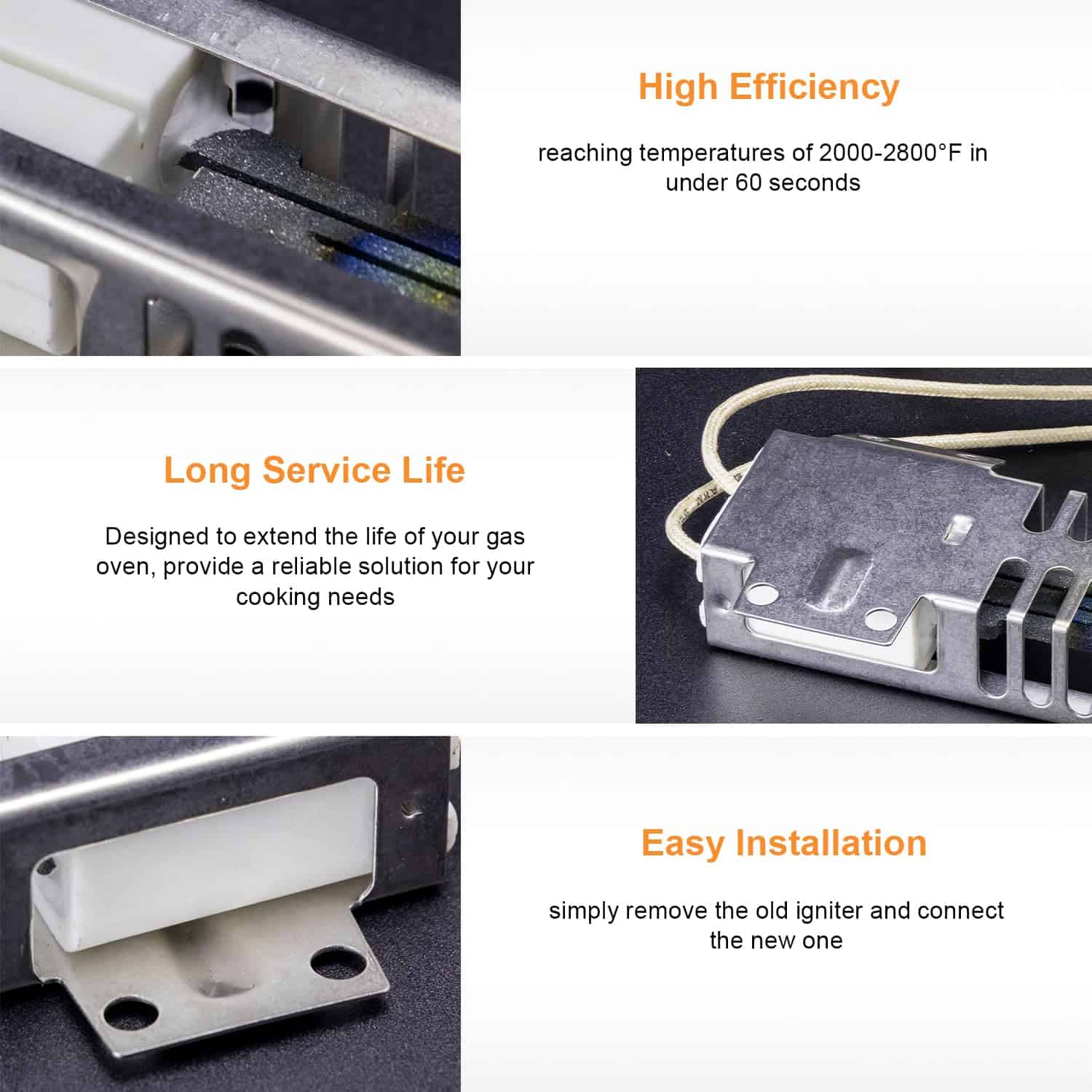 High Efficiency

reaching temperatures of 2000-2800°F in under 60 seconds

Long Service Life

Designed to extend the life of your gas oven, provide a reliable solution for your cooking needs

Easy Installation

simply remove the old igniter and connect the new one