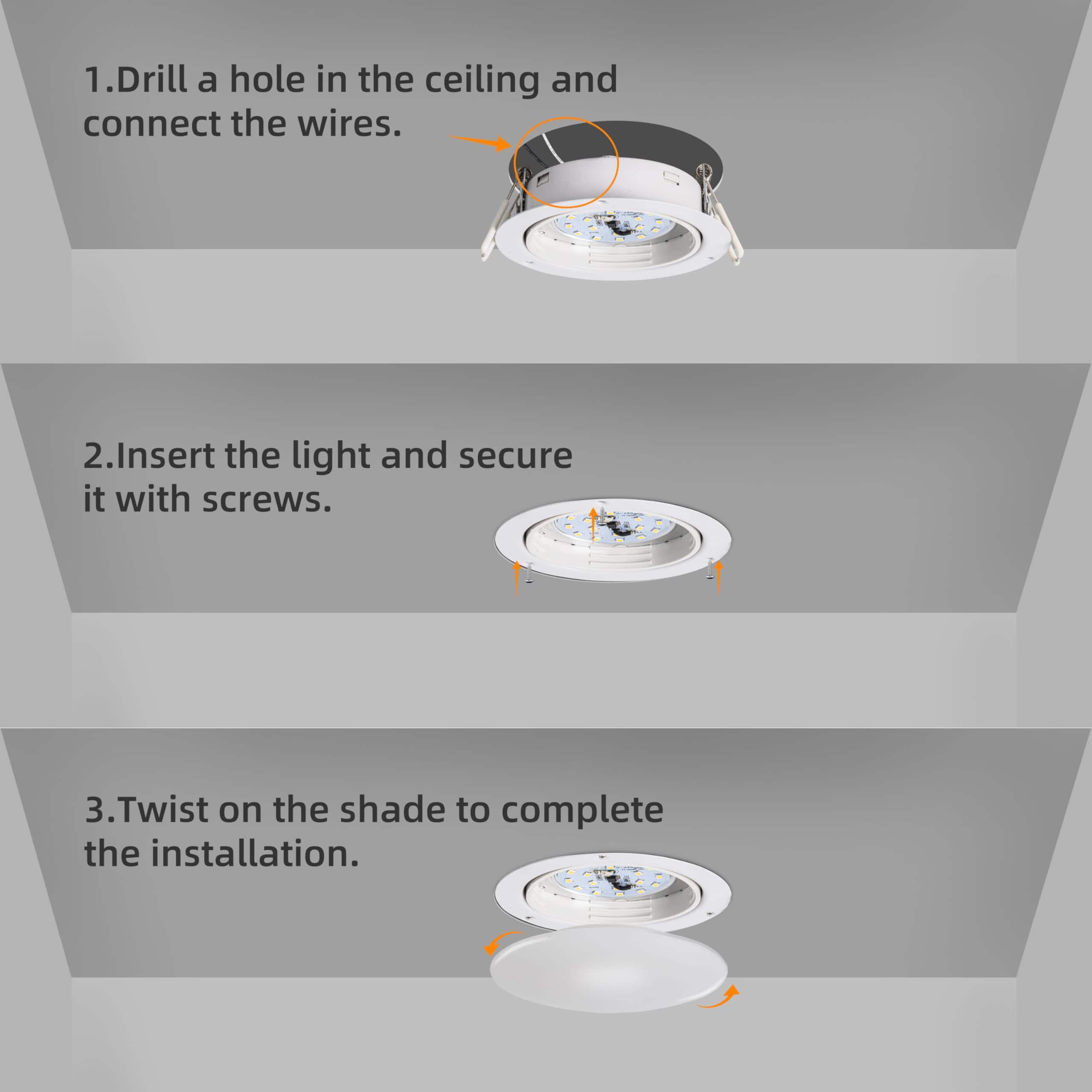 1.Drill a hole in the ceiling and connect the wires.

2.Insert the light and secure it with screws.

3.Twist on the shade to complete the installation.