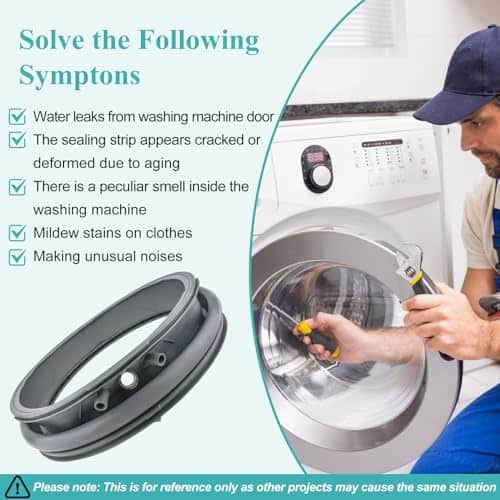 Solve the Following Symptons

Water leaks from washing machine door

The sealing strip appears cracked or deformed due to aging

There is a peculiar smell inside the washing machine

Mildew stains on clothes

Making unusual noises

Please note: This is for reference only as other projects may cause the same situation