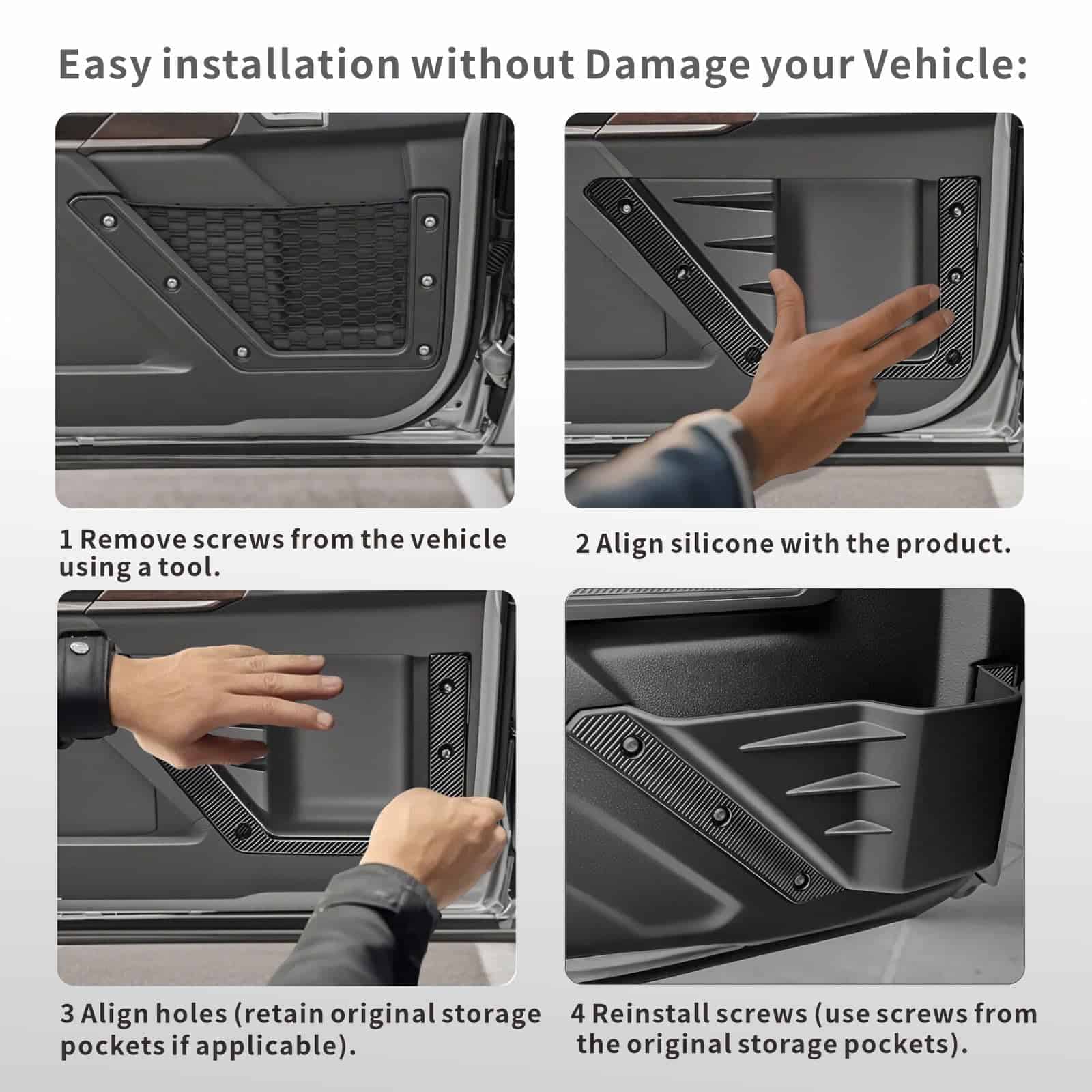 Easy installation without Damage your Vehicle:

1 Remove screws from the vehicle using a tool.

2 Align silicone with the product.

3 Align holes (retain original storage pockets if applicable).

4 Reinstall screws (use screws from the original storage pockets).