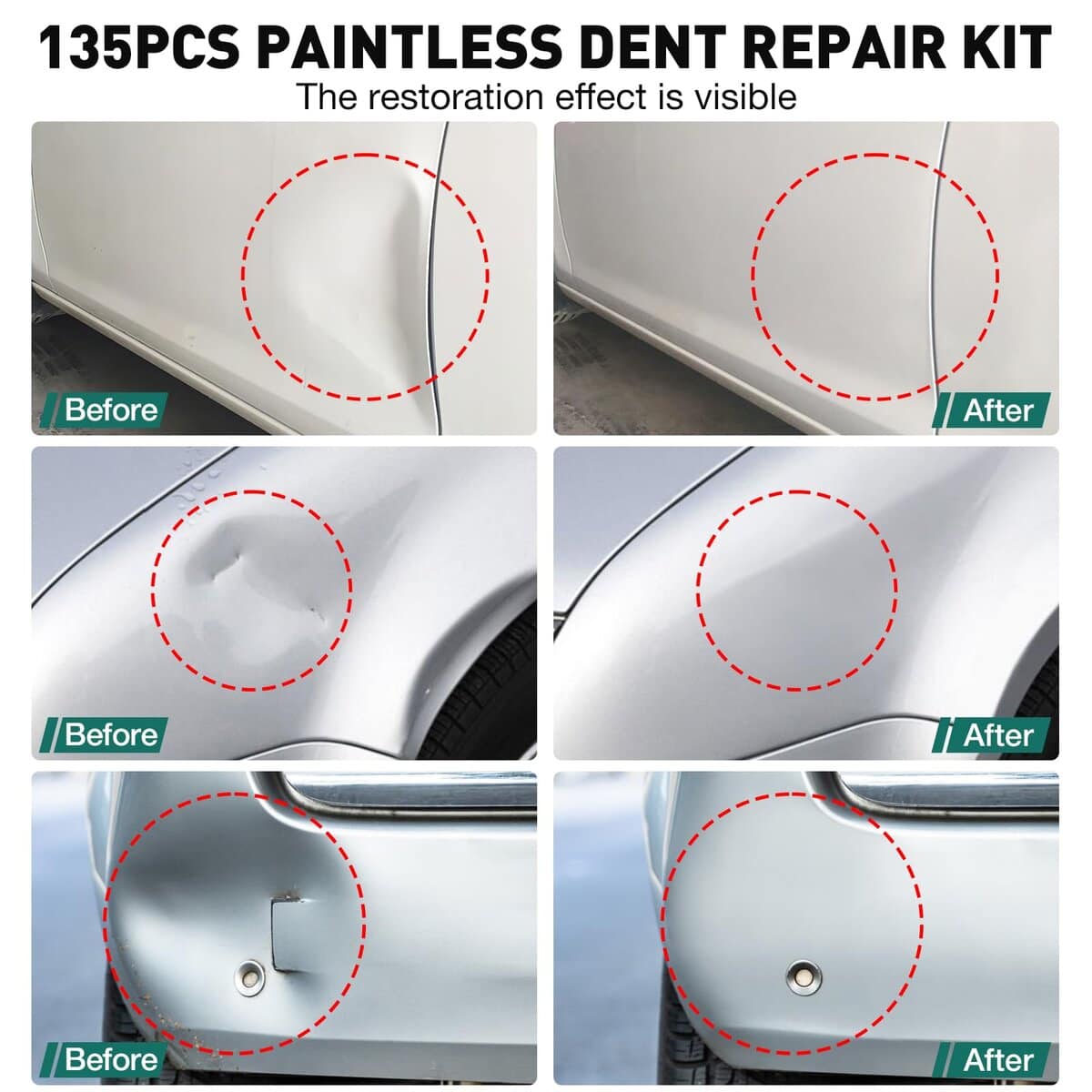 135PCS PAINTLESS DENT REPAIR KIT
The restoration effect is visible

Before

After

Before

After

Before

After