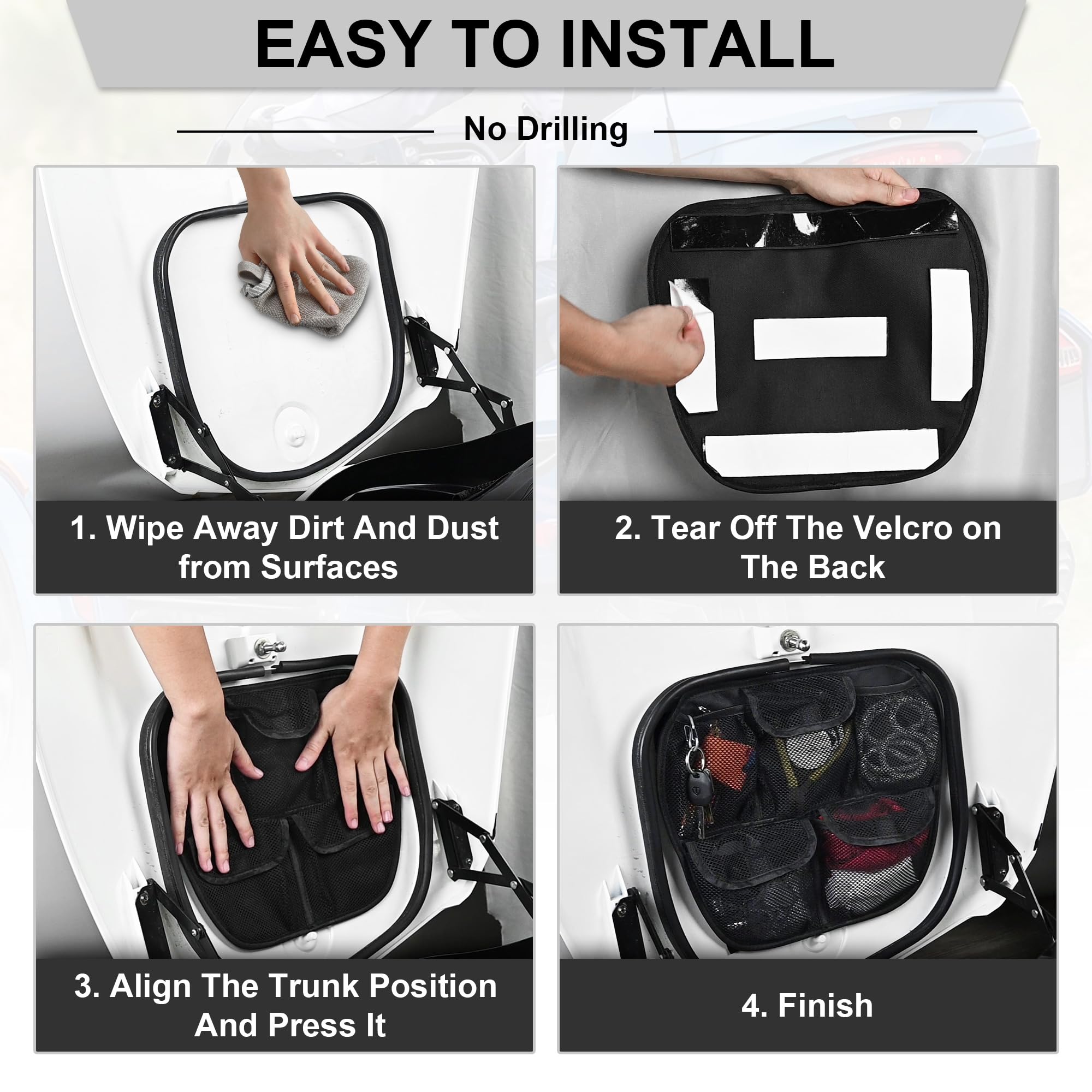 EASY TO INSTALL

No Drilling

1. Wipe Away Dirt And Dust from Surfaces

2. Tear Off The Velcro on The Back

3. Align The Trunk Position And Press It

4. Finish