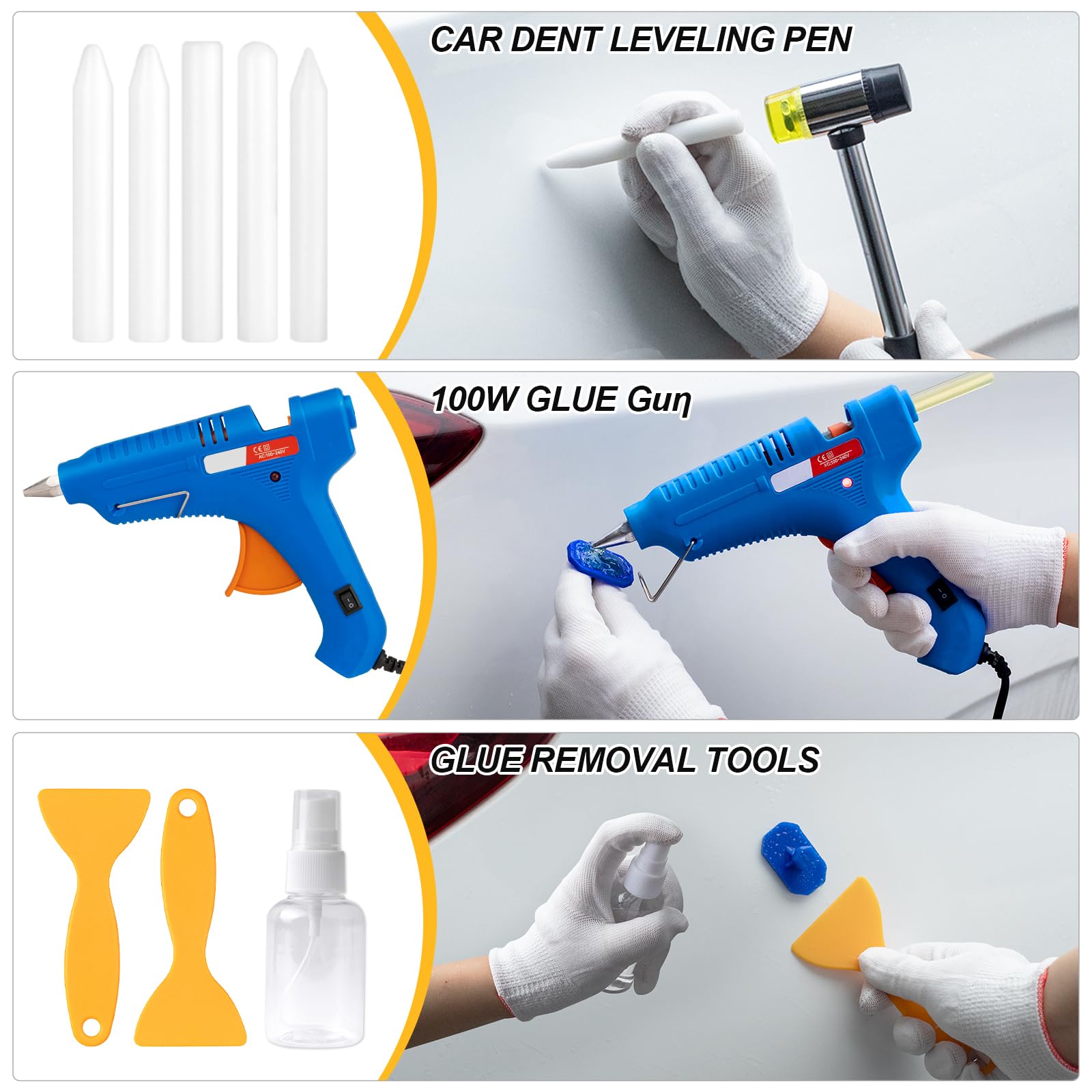 CAR DENT LEVELING PEN

100W GLUE Guη

CE
AC-100~240V

CE
AC-100~240V

GLUE REMOVAL TOOLS