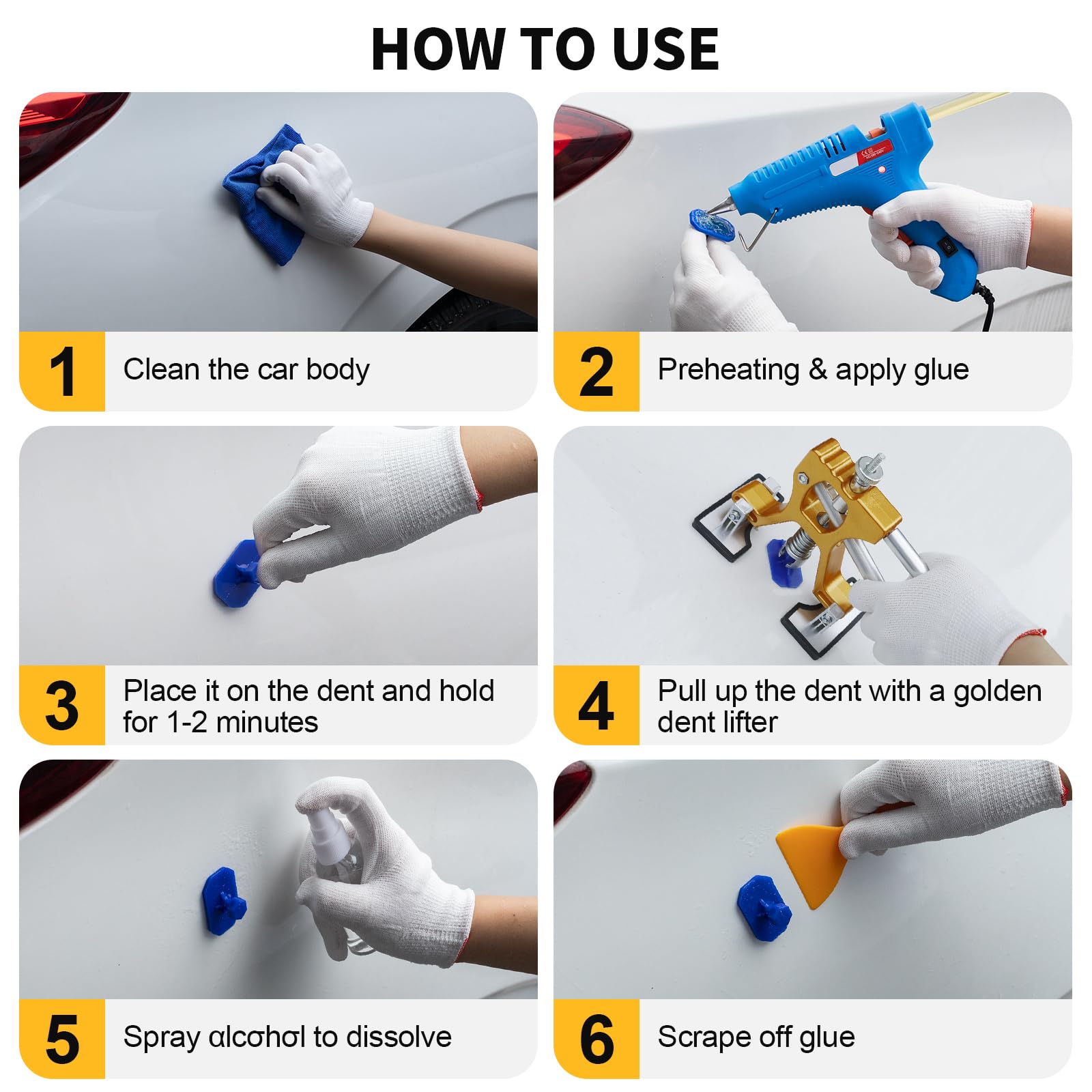 HOW TO USE

1 Clean the car body

2 Preheating & apply glue

3 Place it on the dent and hold for 1-2 minutes

4 Pull up the dent with a golden dent lifter

5 Spray αlcσhσl to dissolve

6 Scrape off glue